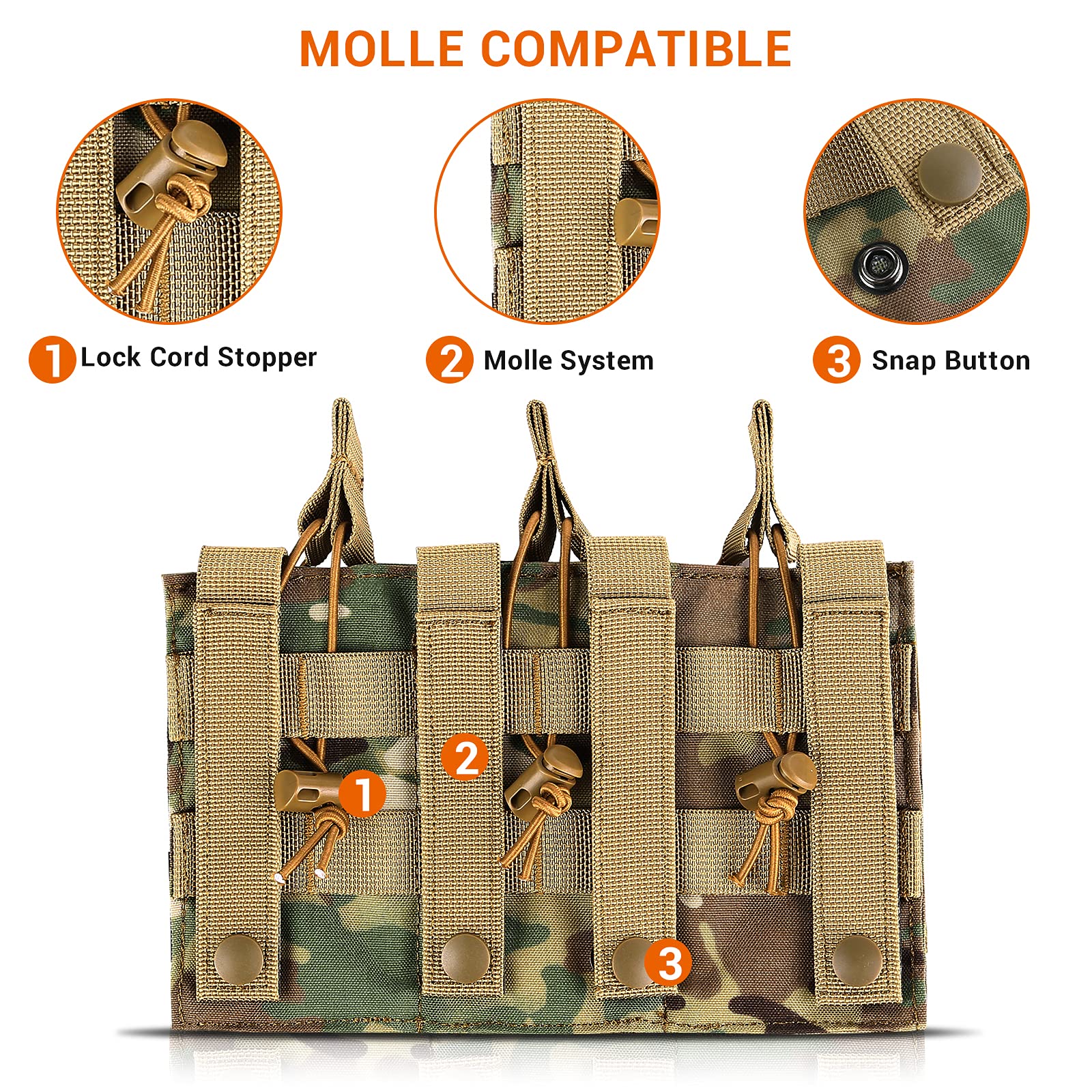 MOLLE COMPATIBLE

1 Lock Cord Stopper

2 Molle System

3 Snap Button

2

1

3