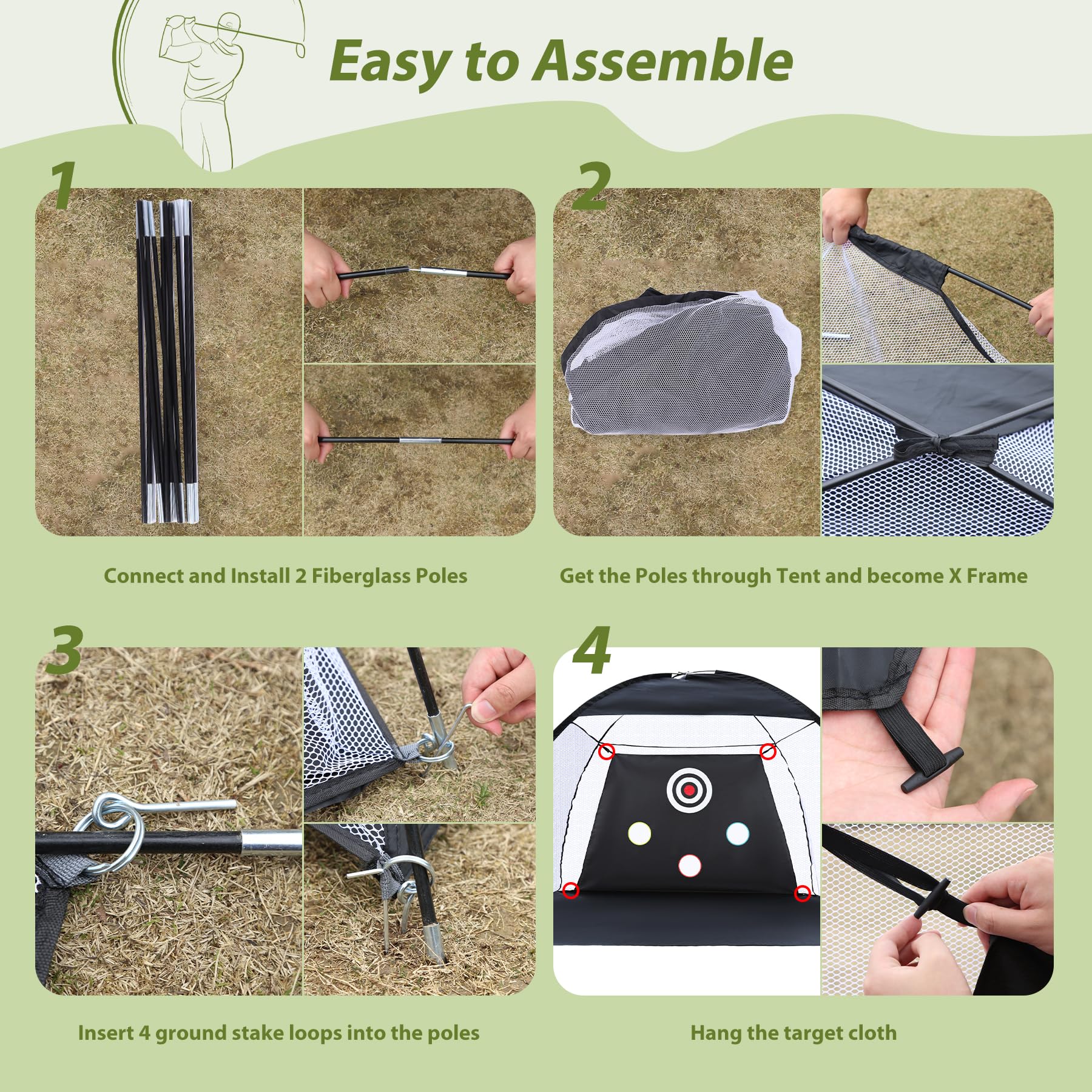 Easy to Assemble

1

Connect and Install 2 Fiberglass Poles

2

Get the Poles through Tent and become X Frame

3

Insert 4 ground stake loops into the poles

4

Hang the target cloth