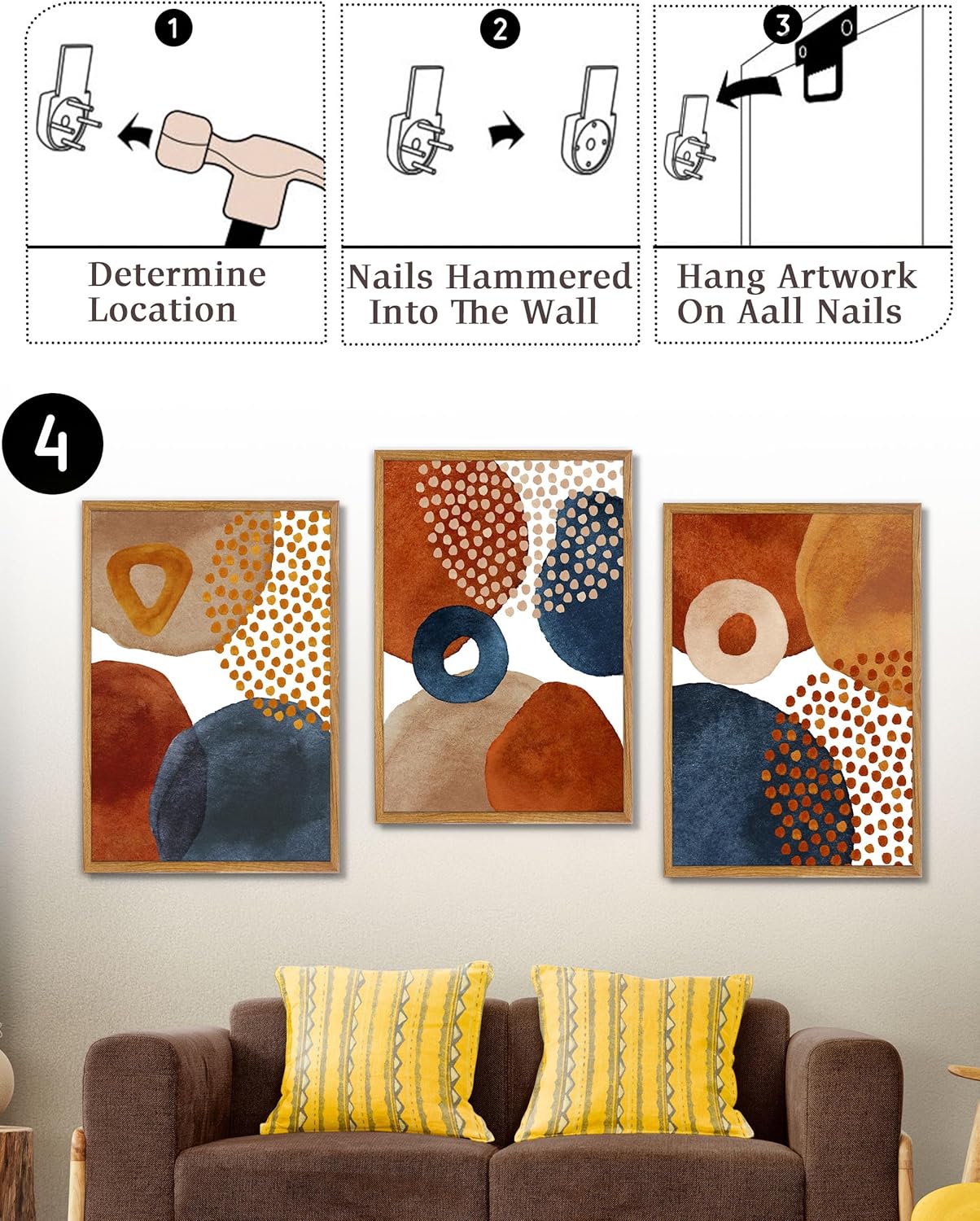 1

Determine Location

2

Nails Hammered Into The Wall

3

Hang Artwork On Aall Nails

4