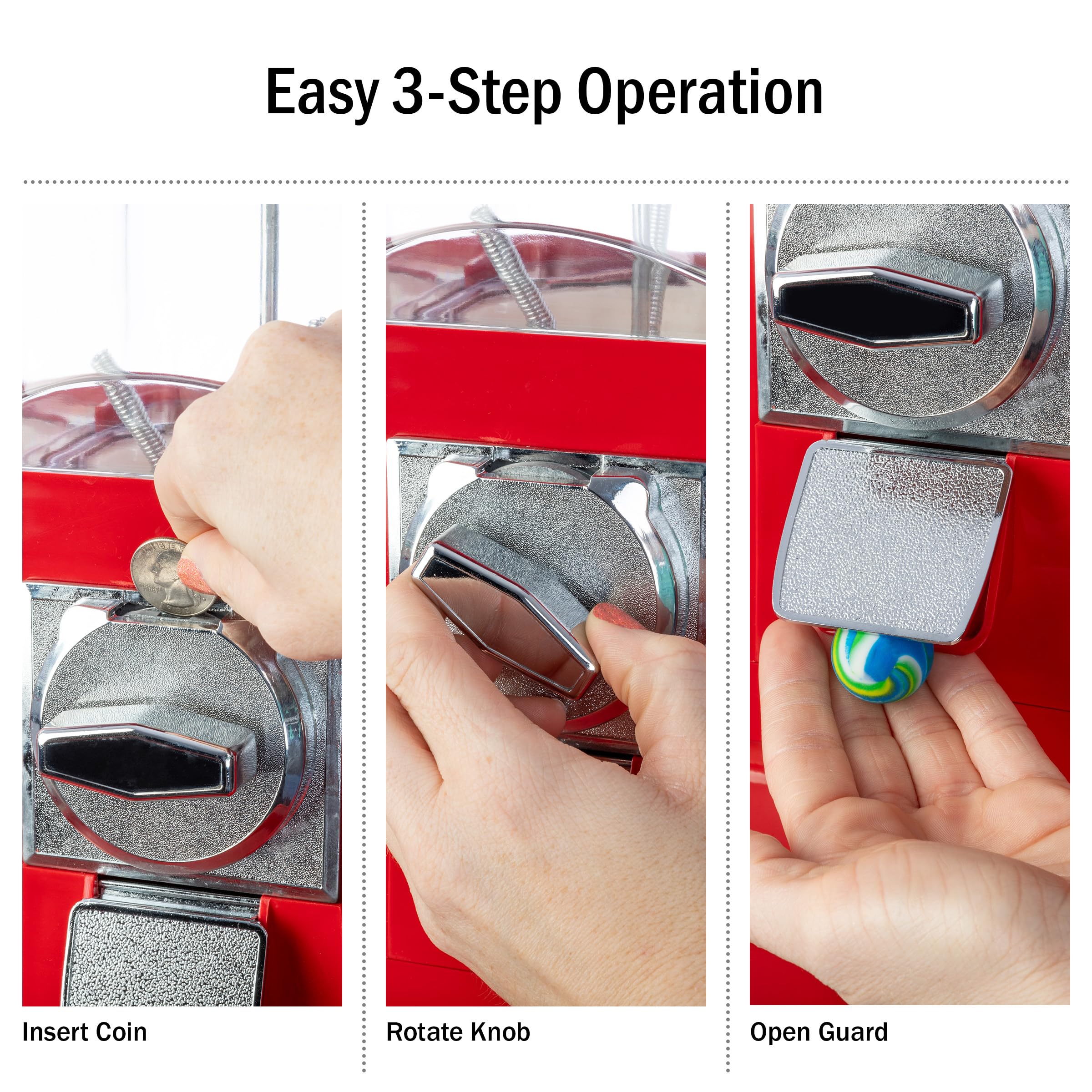 Easy 3-Step Operation

Insert Coin

Rotate Knob

Open Guard