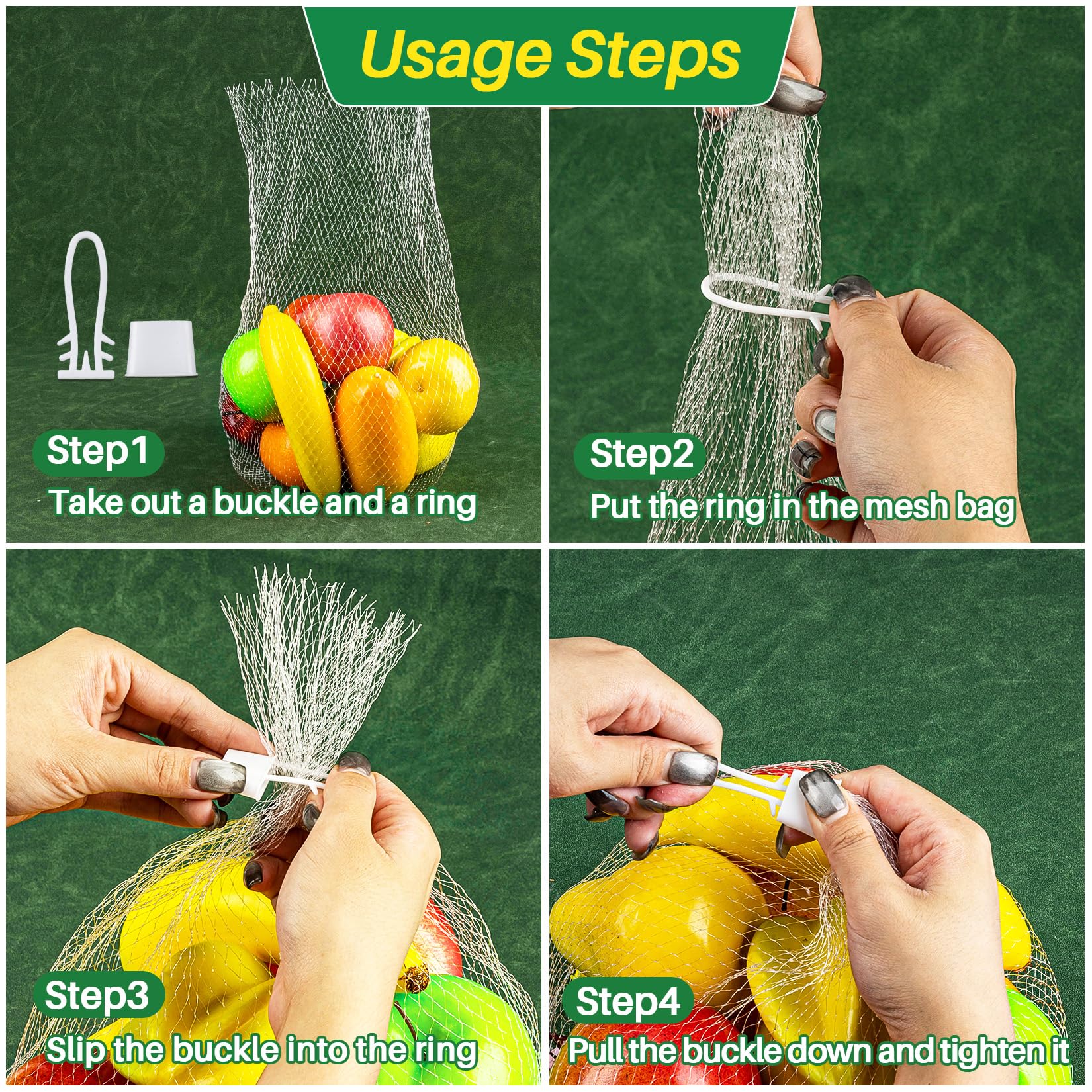 Usage Steps

Step1
Take out a buckle and a ring

Step2
Put the ring in the mesh bag

Step3
Slip the buckle into the ring

Step4
Pull the buckle down and tighten it