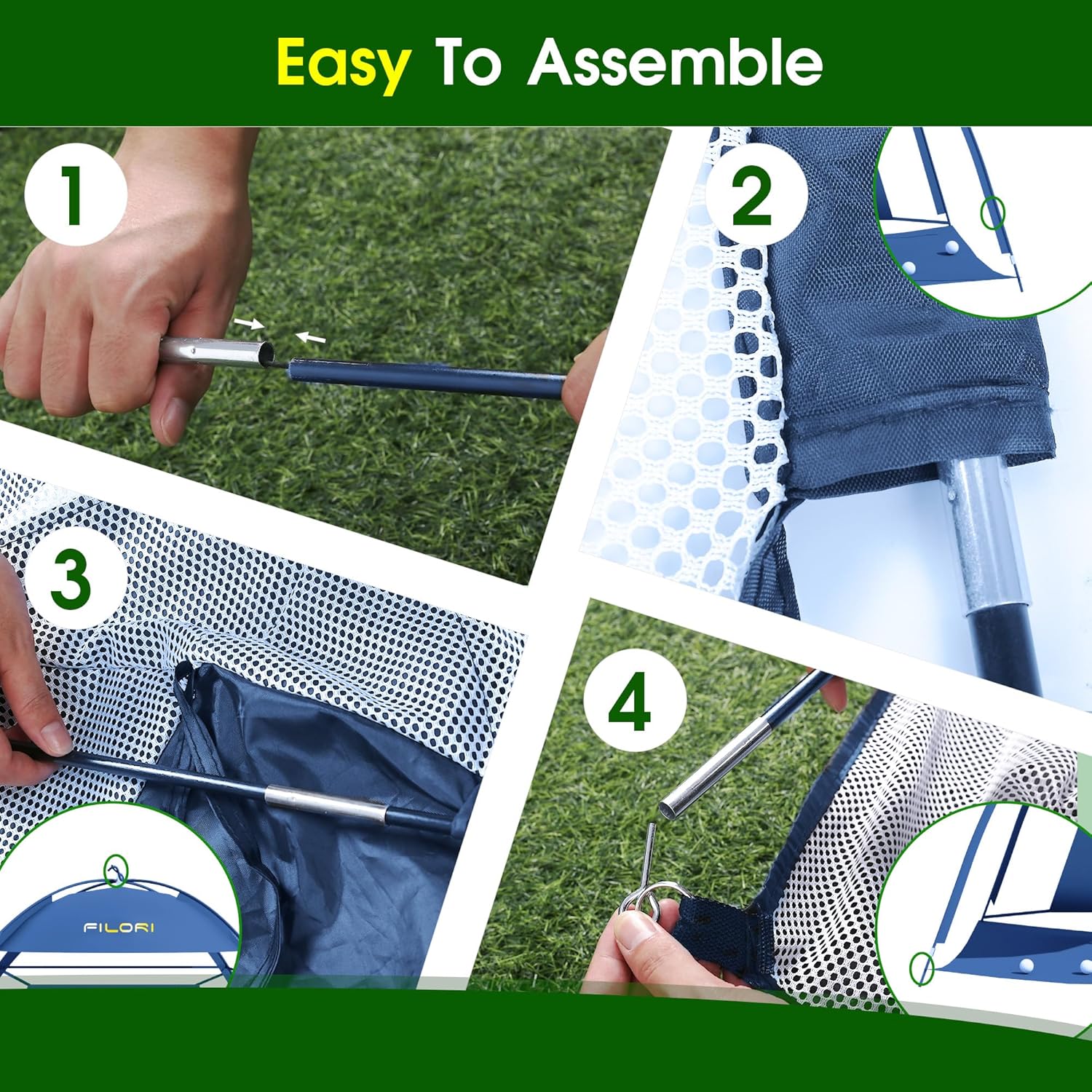 Easy To Assemble

1

2

3

FILORI

4