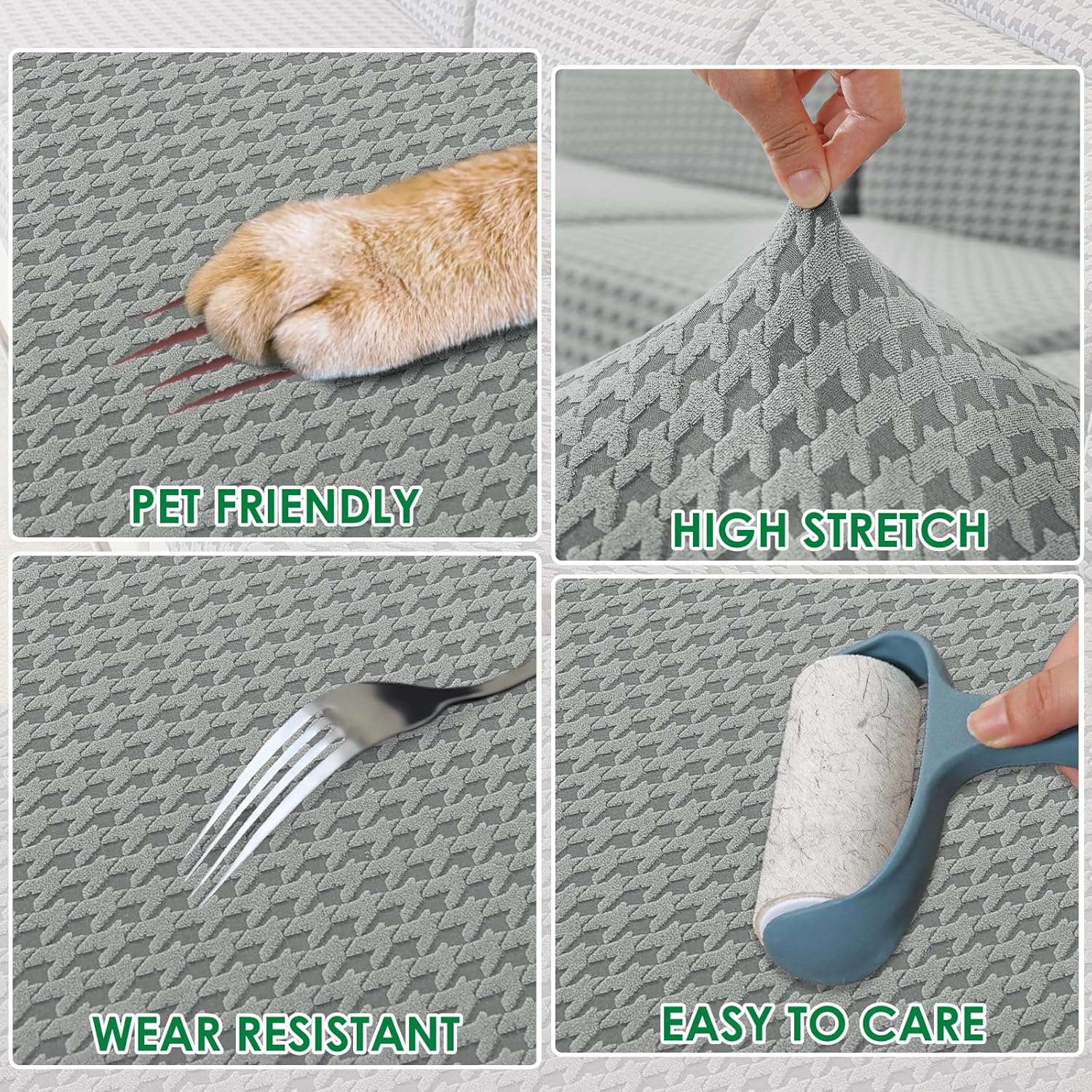 PET FRIENDLY

HIGH STRETCH

WEAR RESISTANT

EASY TO CARE