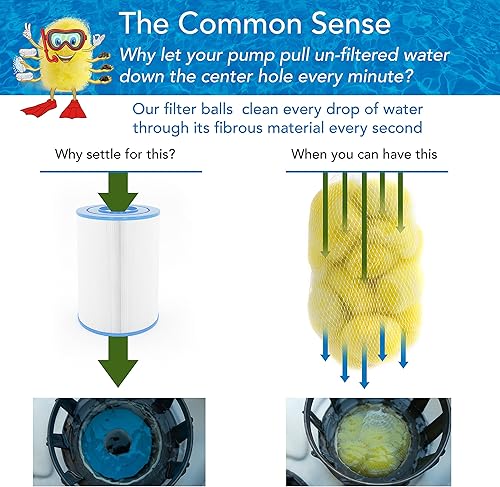 The Common Sense

Why let your pump pull un-filtered water down the center hole every minute?

Our filter balls clean every drop of water through its fibrous material every second

Why settle for this?

When you can have this