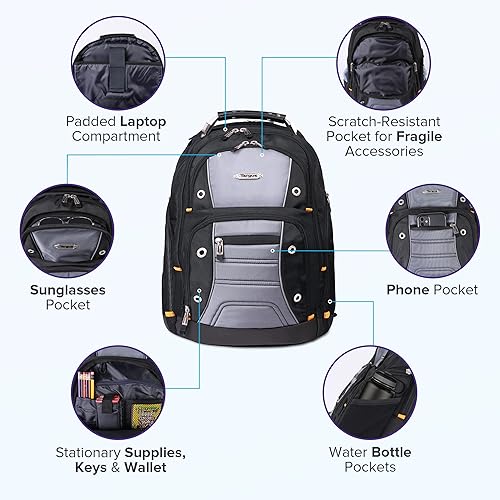 Padded Laptop Compartment

Scratch-Resistant Pocket for Fragile Accessories

Targus

Sunglasses Pocket

Phone Pocket

Stationary Supplies, Keys & Wallet

Water Bottle Pockets