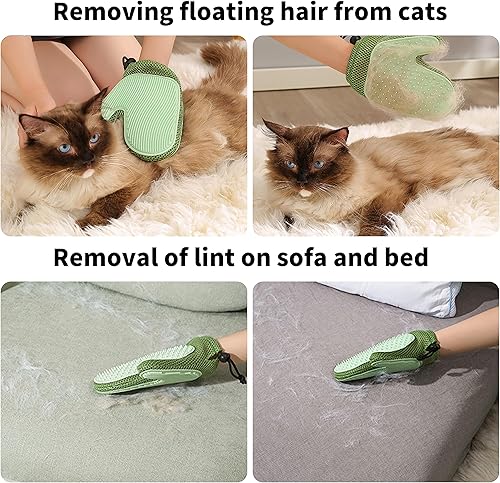 Removing floating hair from cats

Removal of lint on sofa and bed