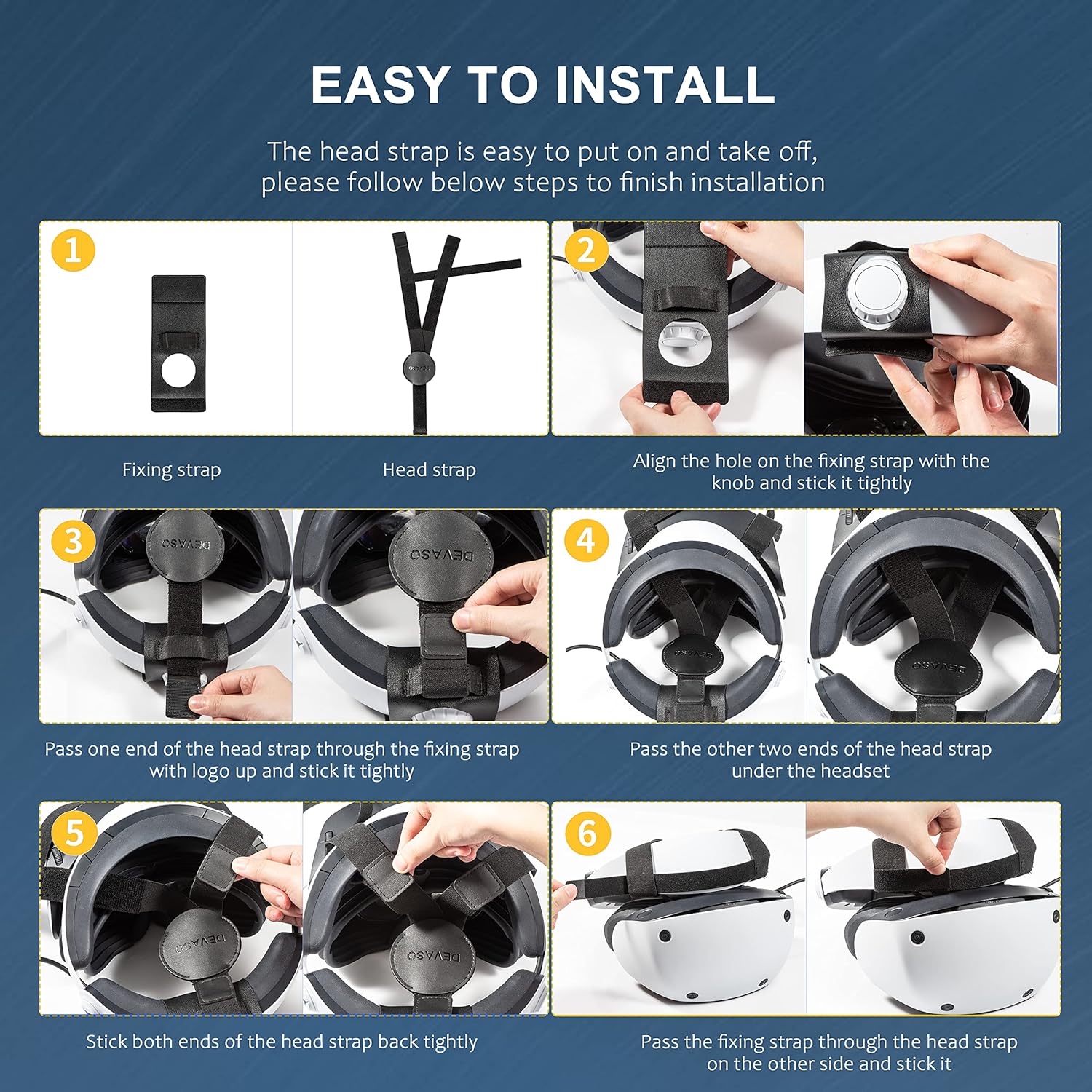 EASY TO INSTALL

The head strap is easy to put on and take off, please follow below steps to finish installation

1

DEVASO

Fixing strap

Head strap

2

Align the hole on the fixing strap with the knob and stick it tightly

3

DEVASO

DEVASO

Pass one end of the head strap through the fixing strap with logo up and stick it tightly

4

DEVASO

DEVASO

Pass the other two ends of the head strap under the headset

5

DEVASO

DEVASO

Stick both ends of the head strap back tightly

6

Pass the fixing strap through the head strap on the other side and stick it