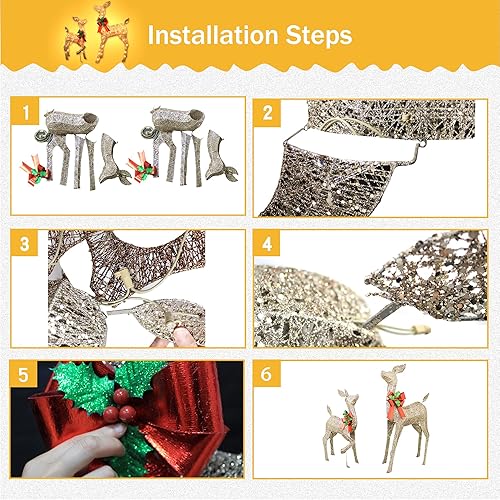 Installation Steps

1

2

3

4

5

6