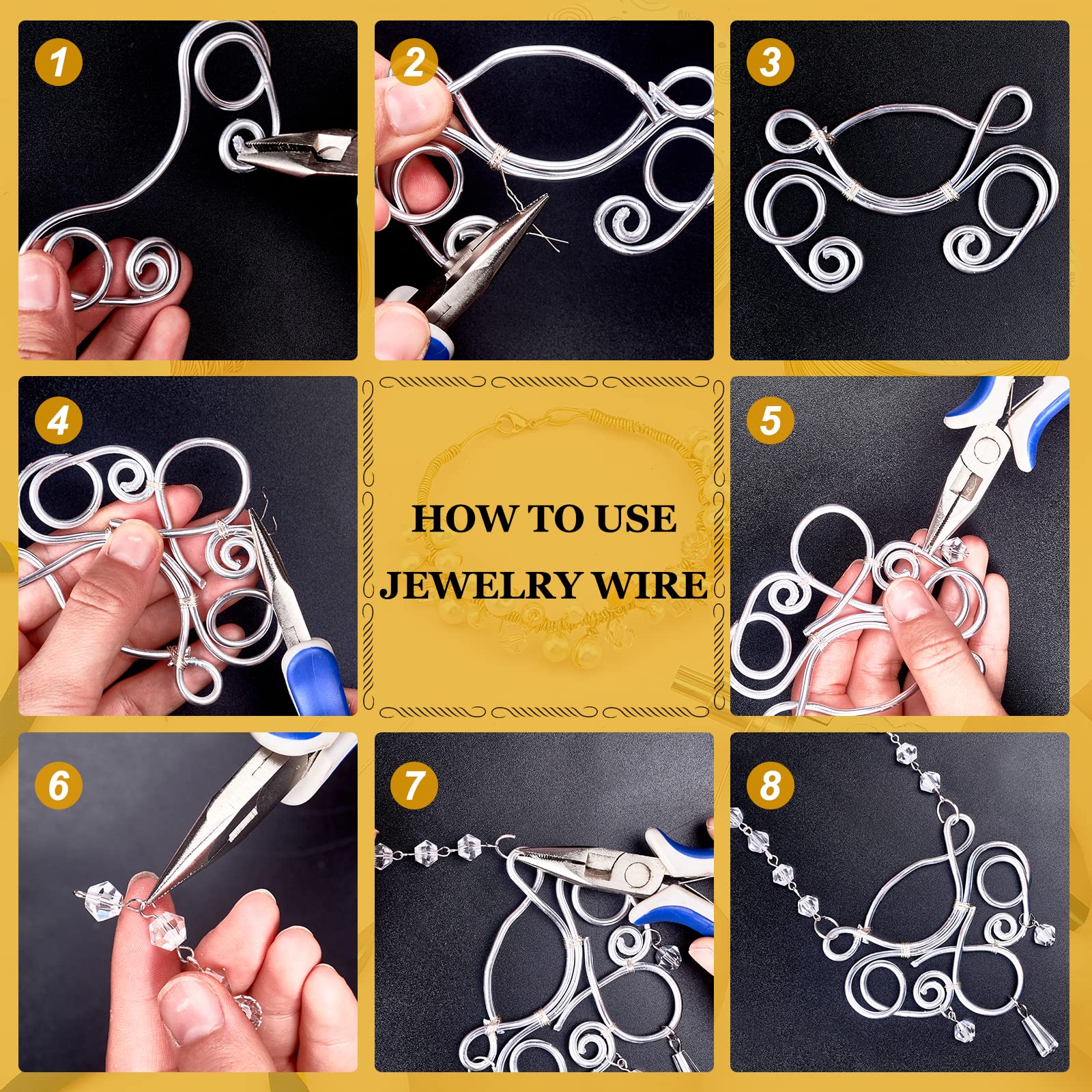 1

2

3

4

HOW TO USE JEWELRY WIRE

5

6

7

8