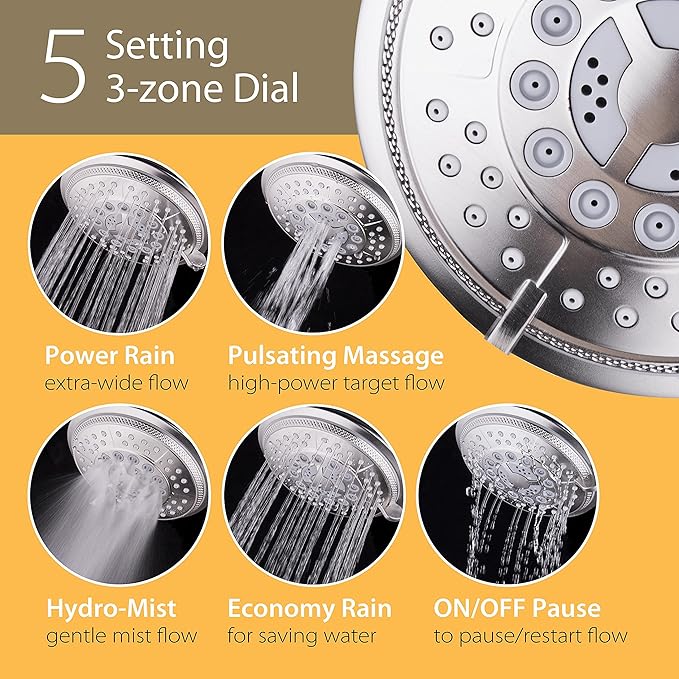 5 Setting 3-zone Dial

Power Rain
extra-wide flow

Pulsating Massage
high-power target flow

Hydro-Mist
gentle mist flow

Economy Rain
for saving water

ON/OFF Pause
to pause/restart flow