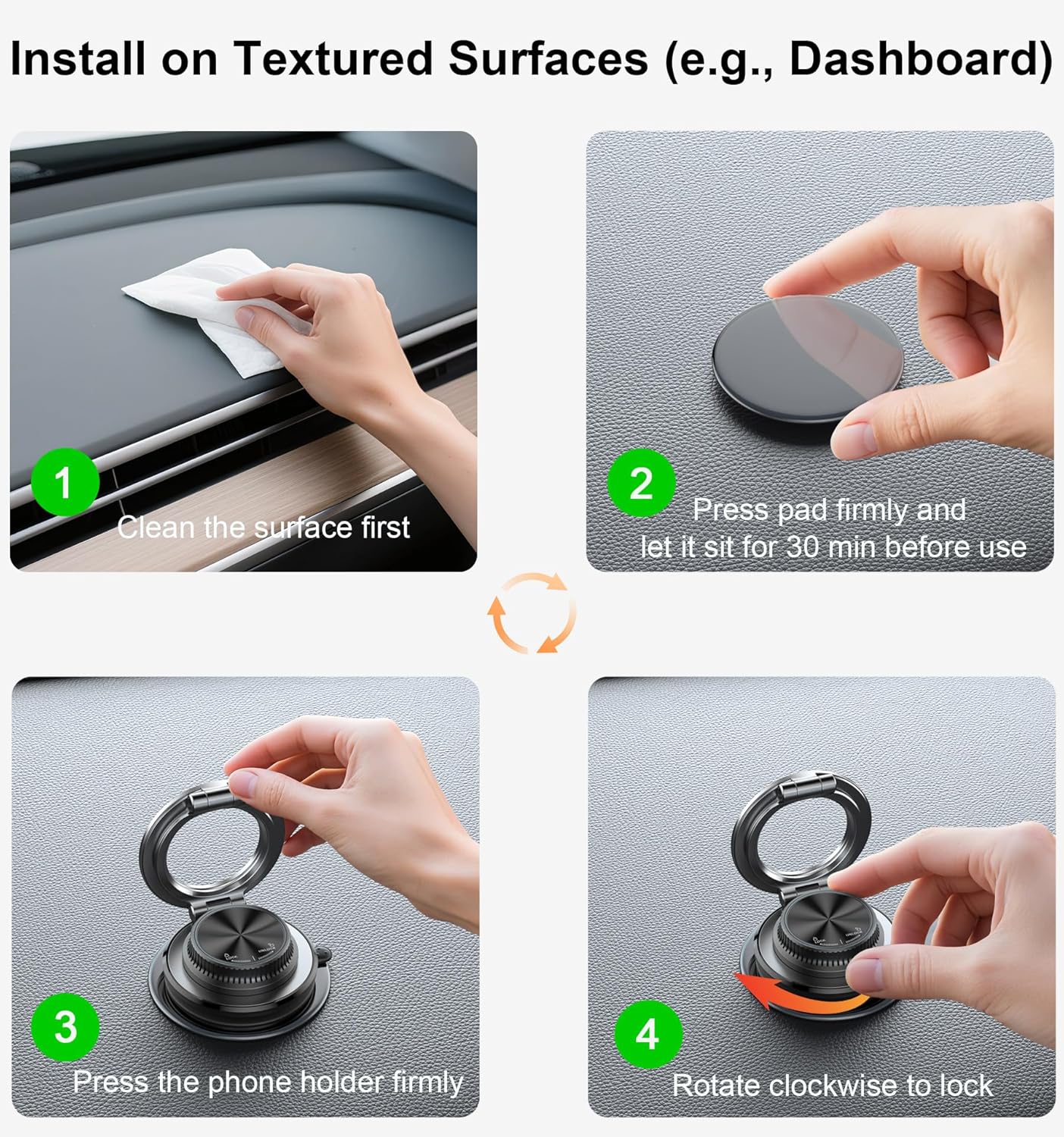 Install on Textured Surfaces (e.g., Dashboard)

1
Clean the surface first

2
Press pad firmly and let it sit for 30 min before use

3
Press the phone holder firmly

4
Rotate clockwise to lock