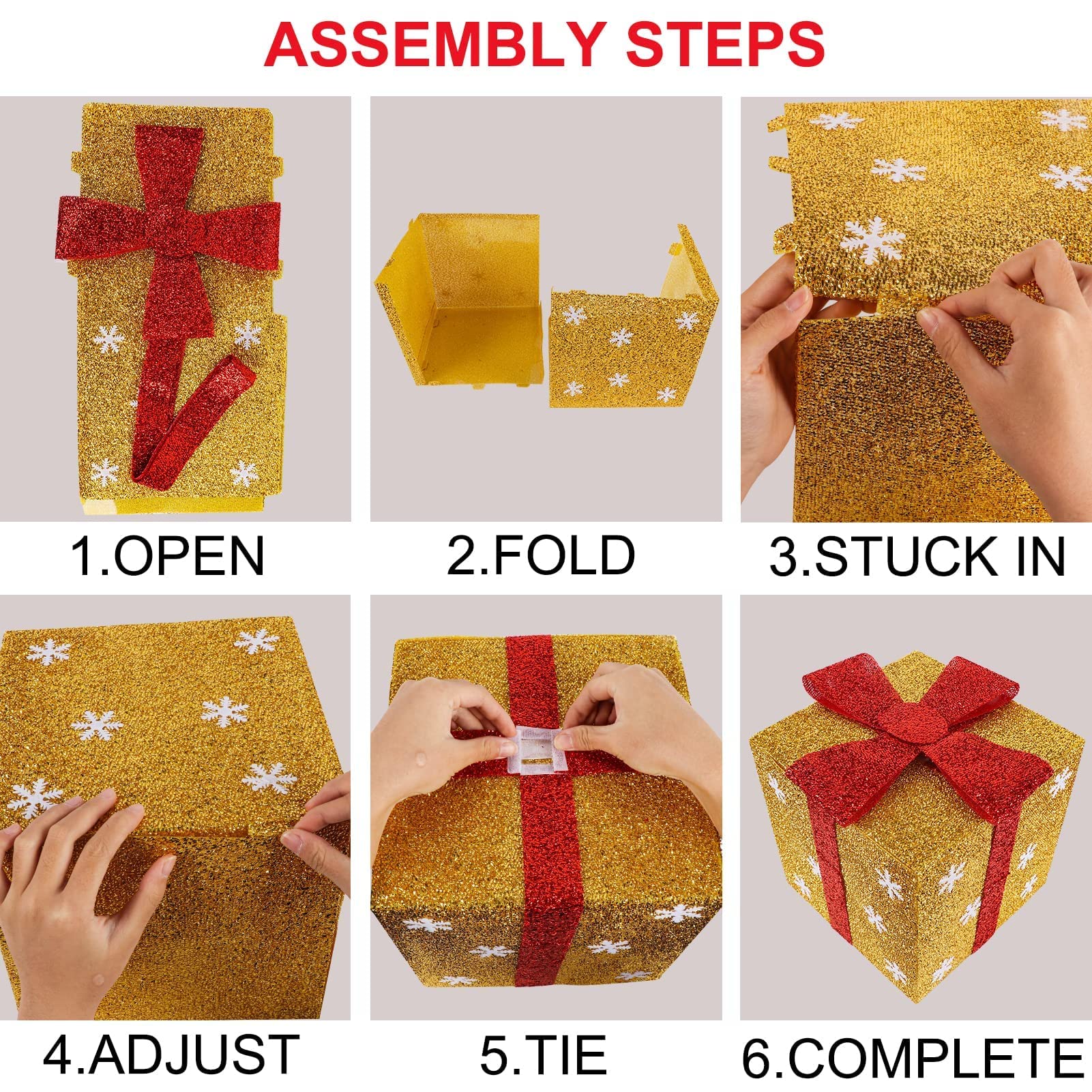 ASSEMBLY STEPS

1.OPEN

2.FOLD

3.STUCK IN

4.ADJUST

5.TIE

6.COMPLETE