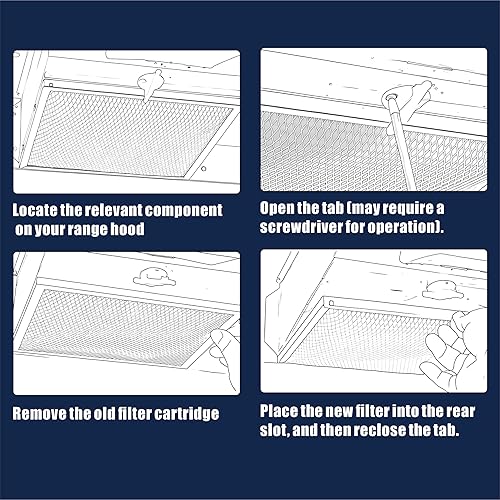 Locate the relevant component on your range hood

Open the tab (may require a screwdriver for operation).

Remove the old filter cartridge

Place the new filter into the rear slot, and then reclose the tab.