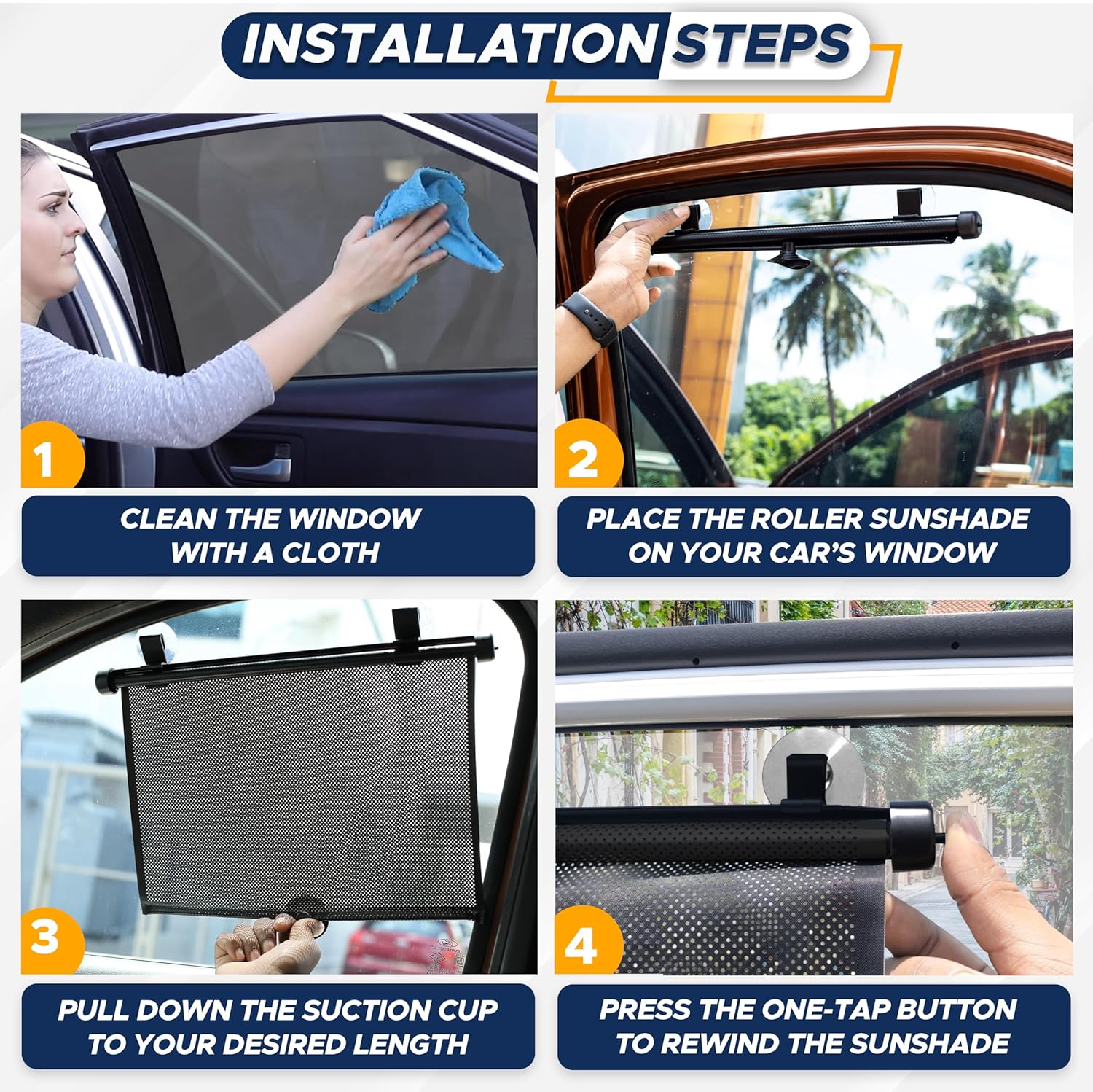 INSTALLATION STEPS

1

CLEAN THE WINDOW WITH A CLOTH

2

PLACE THE ROLLER SUNSHADE ON YOUR CAR'S WINDOW

3

PULL DOWN THE SUCTION CUP TO YOUR DESIRED LENGTH

4

PRESS THE ONE-TAP BUTTON TO REWIND THE SUNSHADE