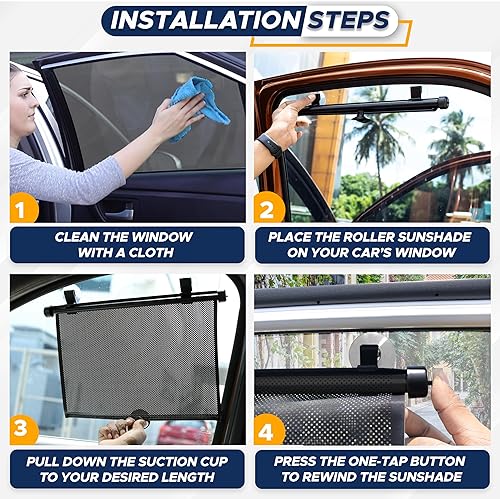 INSTALLATION STEPS

1

CLEAN THE WINDOW WITH A CLOTH

2

PLACE THE ROLLER SUNSHADE ON YOUR CAR'S WINDOW

3

PULL DOWN THE SUCTION CUP TO YOUR DESIRED LENGTH

4

PRESS THE ONE-TAP BUTTON TO REWIND THE SUNSHADE