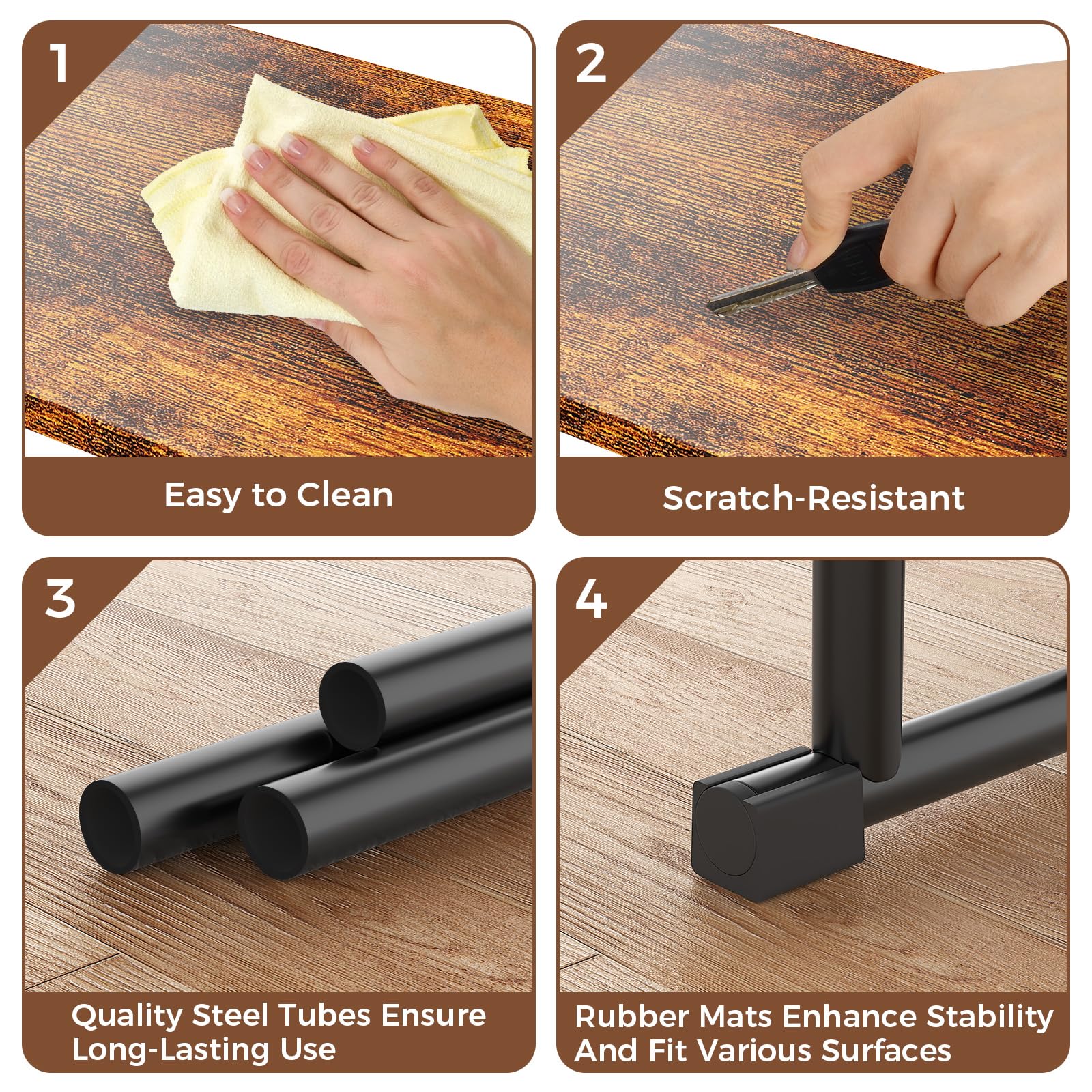 1

Easy to Clean

2

Scratch-Resistant

3

Quality Steel Tubes Ensure Long-Lasting Use

4

Rubber Mats Enhance Stability And Fit Various Surfaces