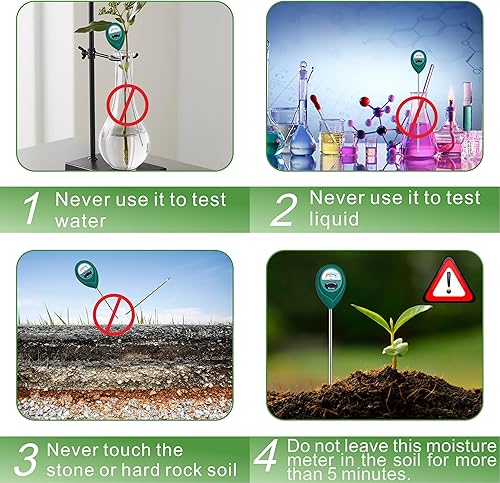 1 Never use it to test water

2 Never use it to test liquid

3 Never touch the stone or hard rock soil

4 Do not leave this moisture meter in the soil for more than 5 minutes.