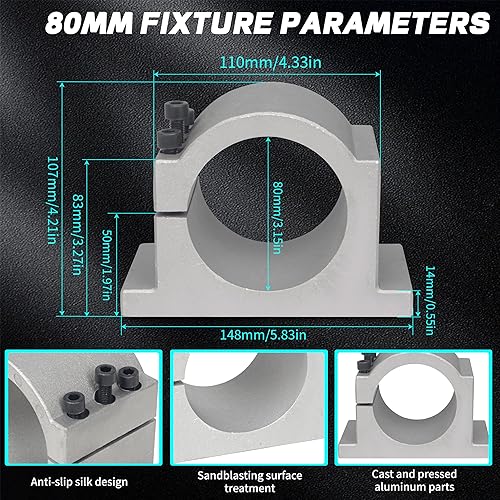 80MM FIXTURE PARAMETERS

110mm/4.33in

107mm/4.21in

83mm/3.27in

50mm/1.97in

80mm/3.15in

14mm/0.55in

148mm/5.83in

Anti-slip silk design

Sandblasting surface treatment

Cast and pressed aluminum parts