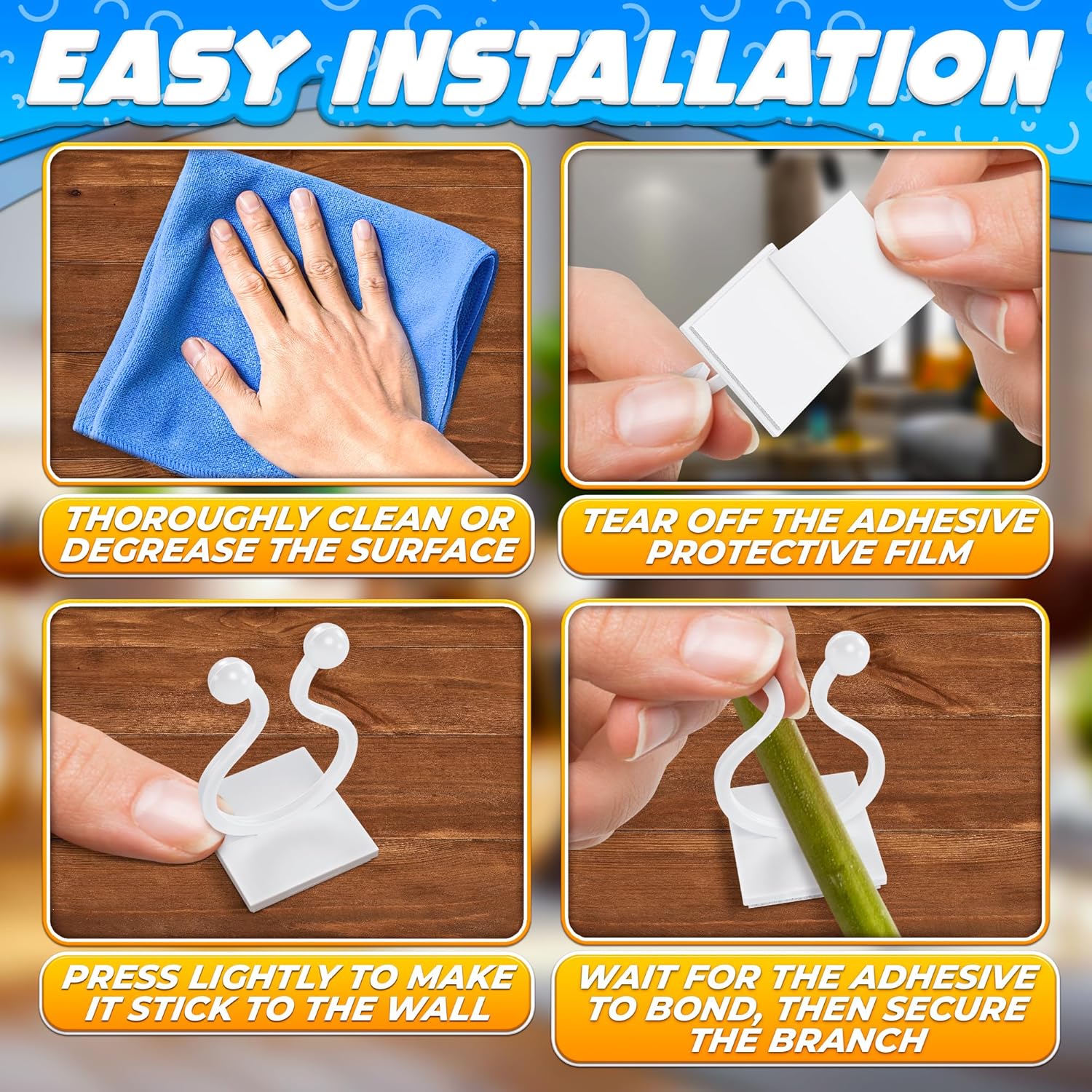 EASY INSTALLATION

THOROUGHLY CLEAN OR DEGREASE THE SURFACE

TEAR OFF THE ADHESIVE PROTECTIVE FILM

PRESS LIGHTLY TO MAKE IT STICK TO THE WALL

WAIT FOR THE ADHESIVE TO BOND, THEN SECURE THE BRANCH