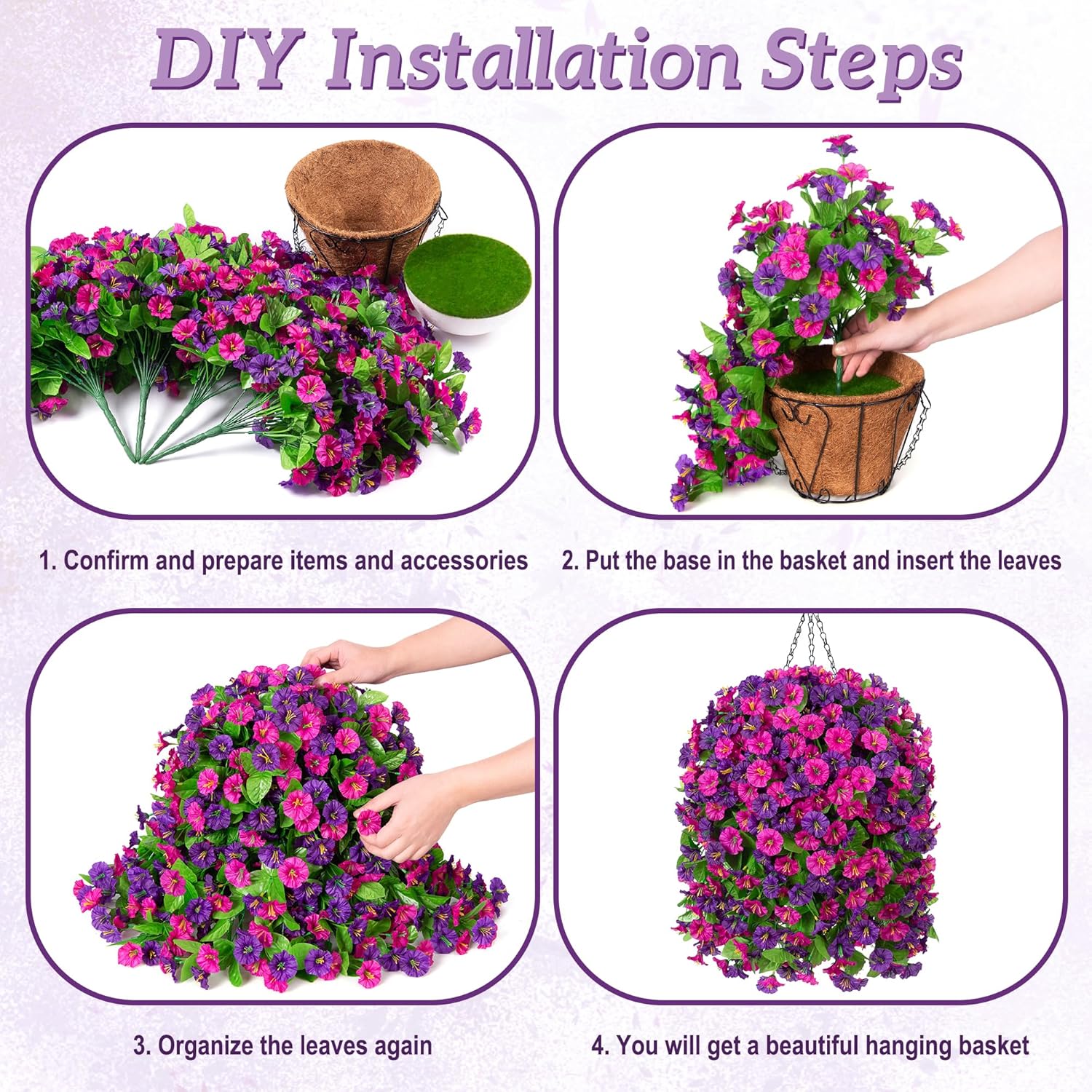 DIY Installation Steps

1. Confirm and prepare items and accessories

2. Put the base in the basket and insert the leaves

3. Organize the leaves again

4. You will get a beautiful hanging basket