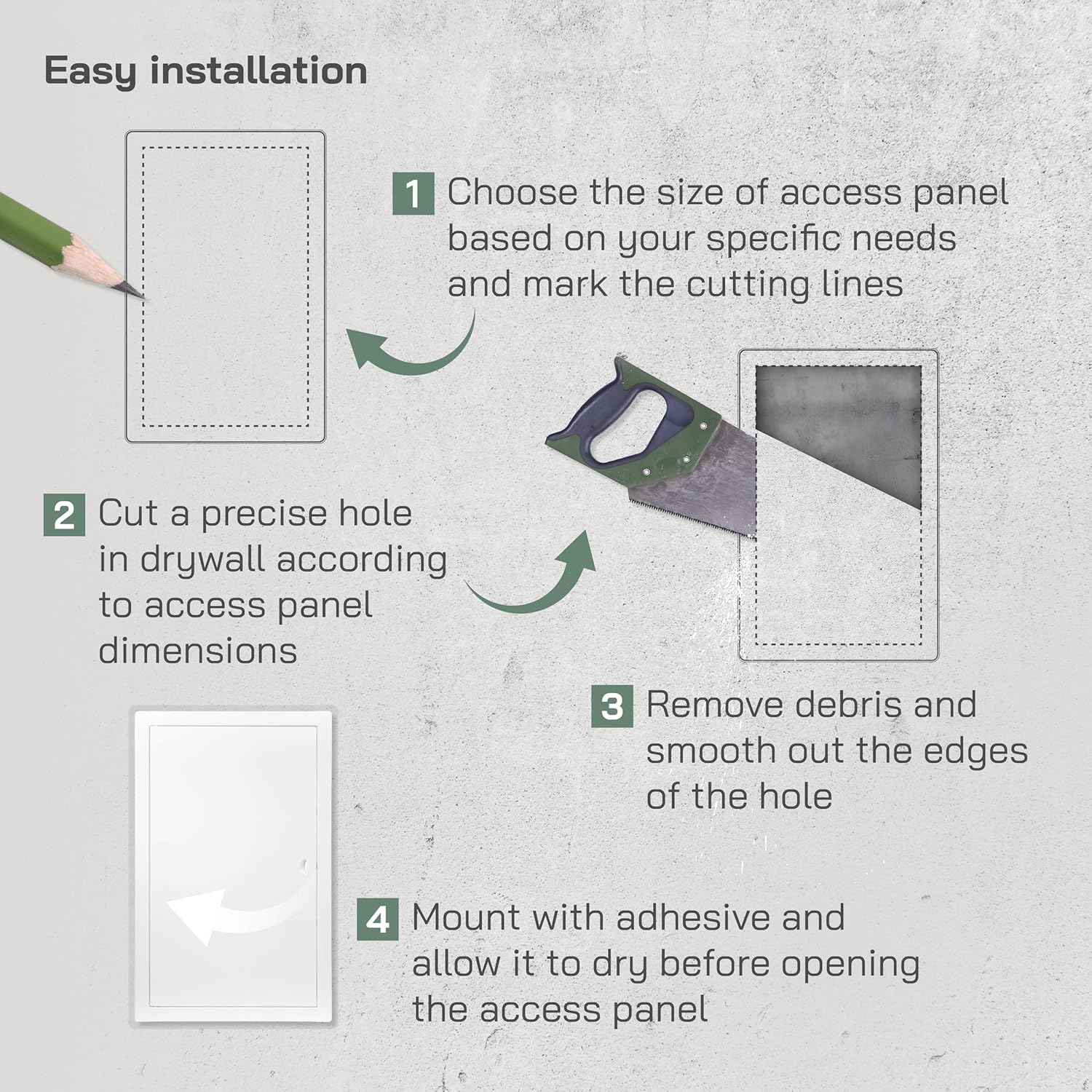 Easy installation

1 Choose the size of access panel based on your specific needs and mark the cutting lines

2 Cut a precise hole in drywall according to access panel dimensions

3 Remove debris and smooth out the edges of the hole

4 Mount with adhesive and allow it to dry before opening the access panel