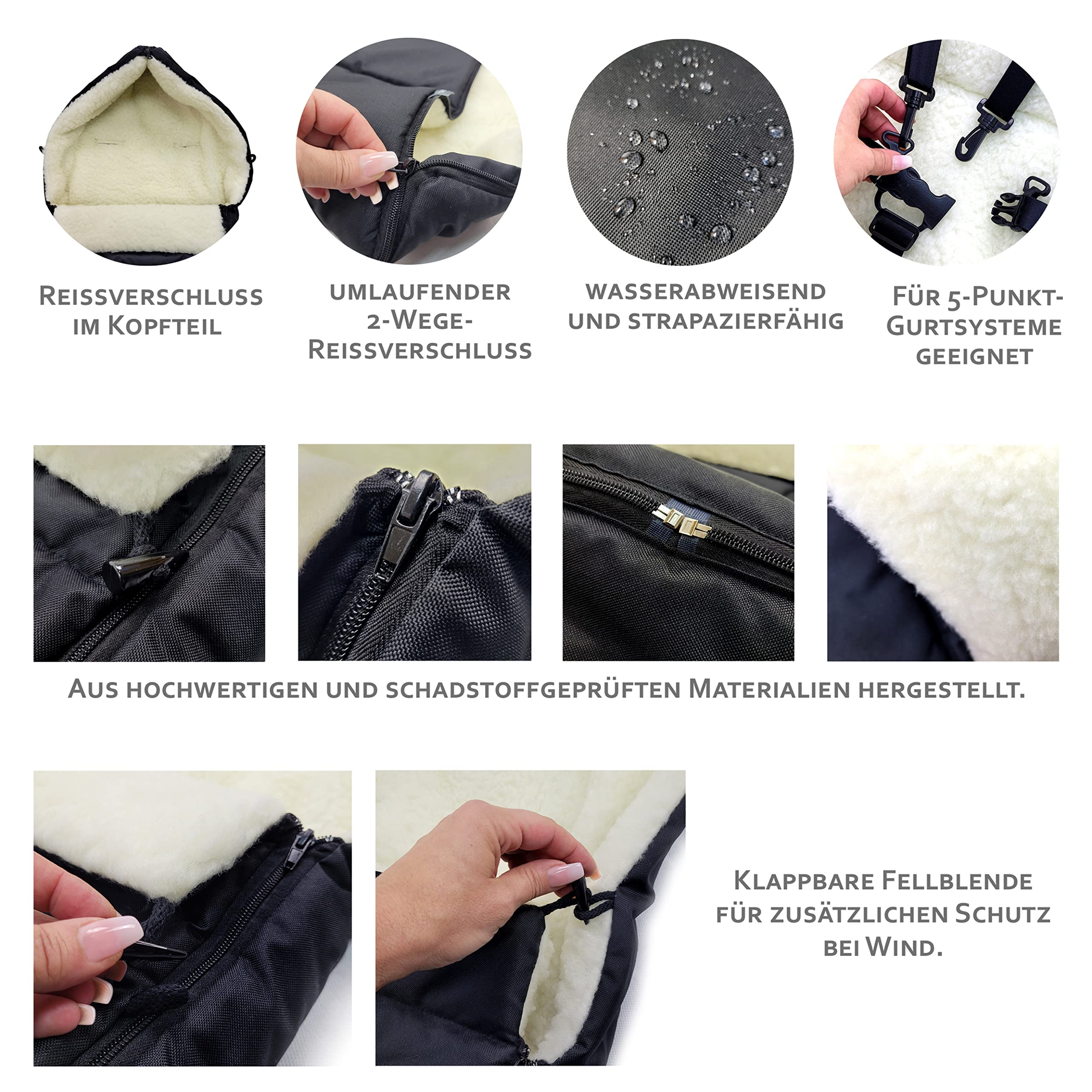 Reissverschluss im Kopfteil

umlaufender 2-Wege-Reissverschluss

wasserabweisend und strapazierfähig

Für 5-Punkt-Gurtsysteme geeignet

Aus hochwertigen und schadstoffgeprüften Materialien hergestellt.

Klappbare Fellblende für zusätzlichen Schutz bei Wind.