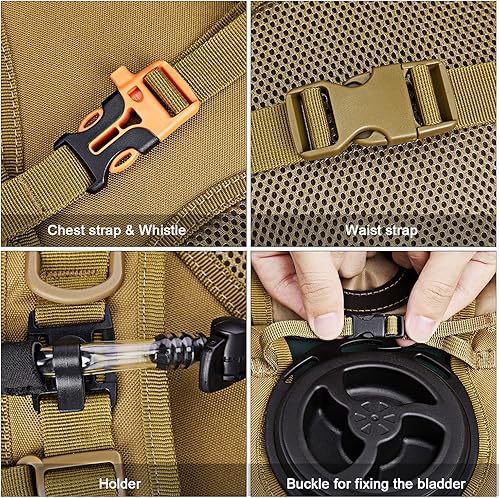 Chest strap & Whistle

Waist strap

Holder

Buckle for fixing the bladder