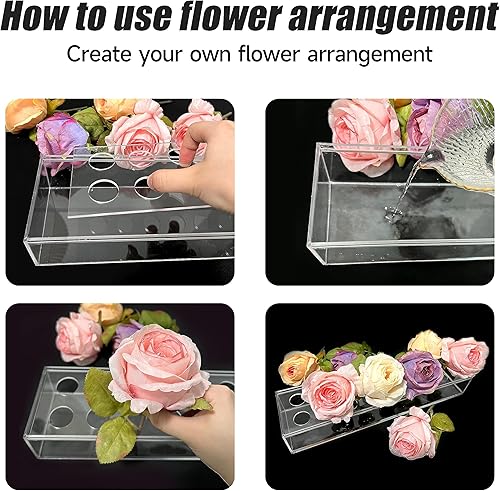 How to use flower arrangement

Create your own flower arrangement