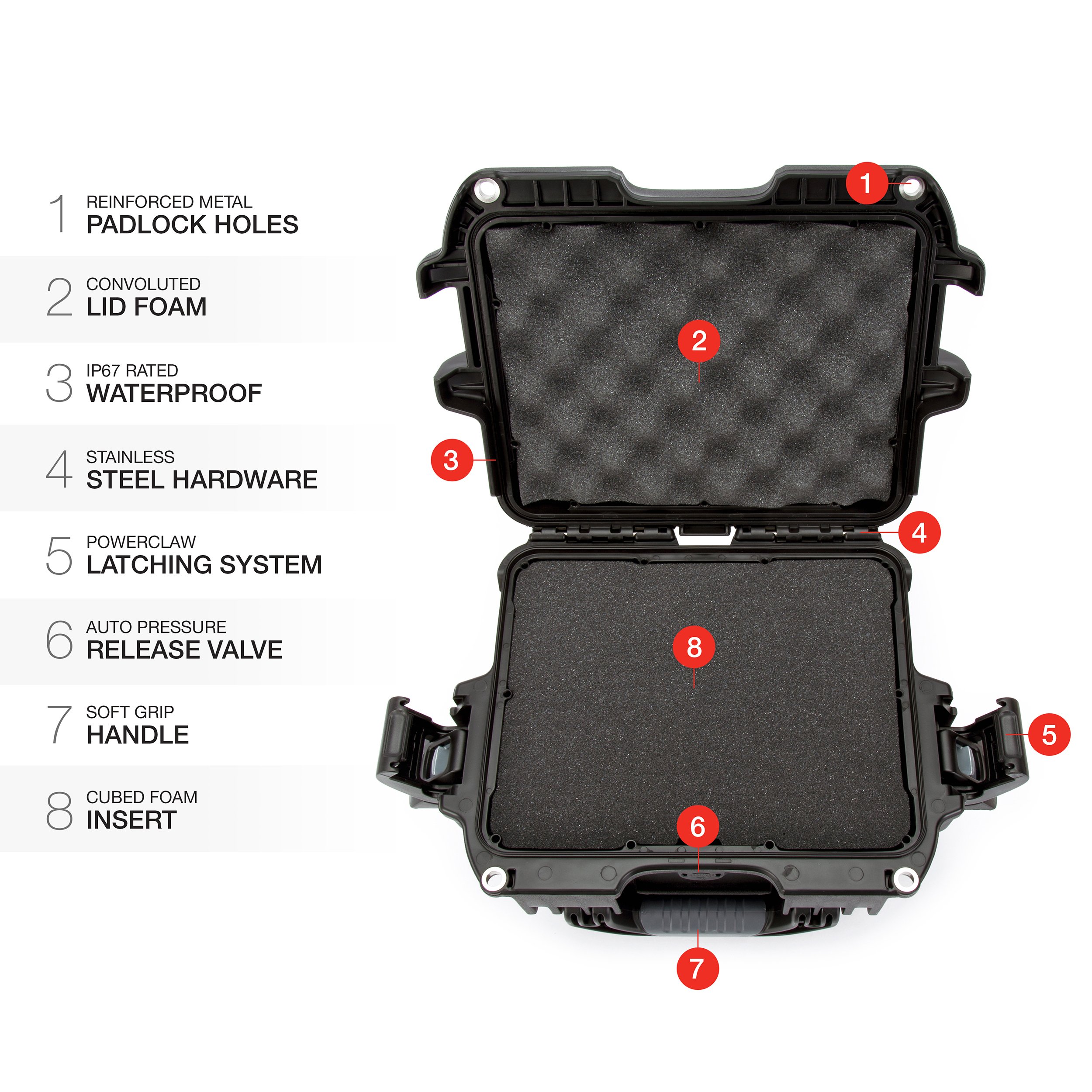 1 REINFORCED METAL
PADLOCK HOLES

2 CONVOLUTED
LID FOAM

3 IP67 RATED
WATERPROOF

4 STAINLESS
STEEL HARDWARE

5 POWERCLAW
LATCHING SYSTEM

6 AUTO PRESSURE
RELEASE VALVE

7 SOFT GRIP
HANDLE

8 CUBED FOAM
INSERT

1

2

3

4

8

5

6

7