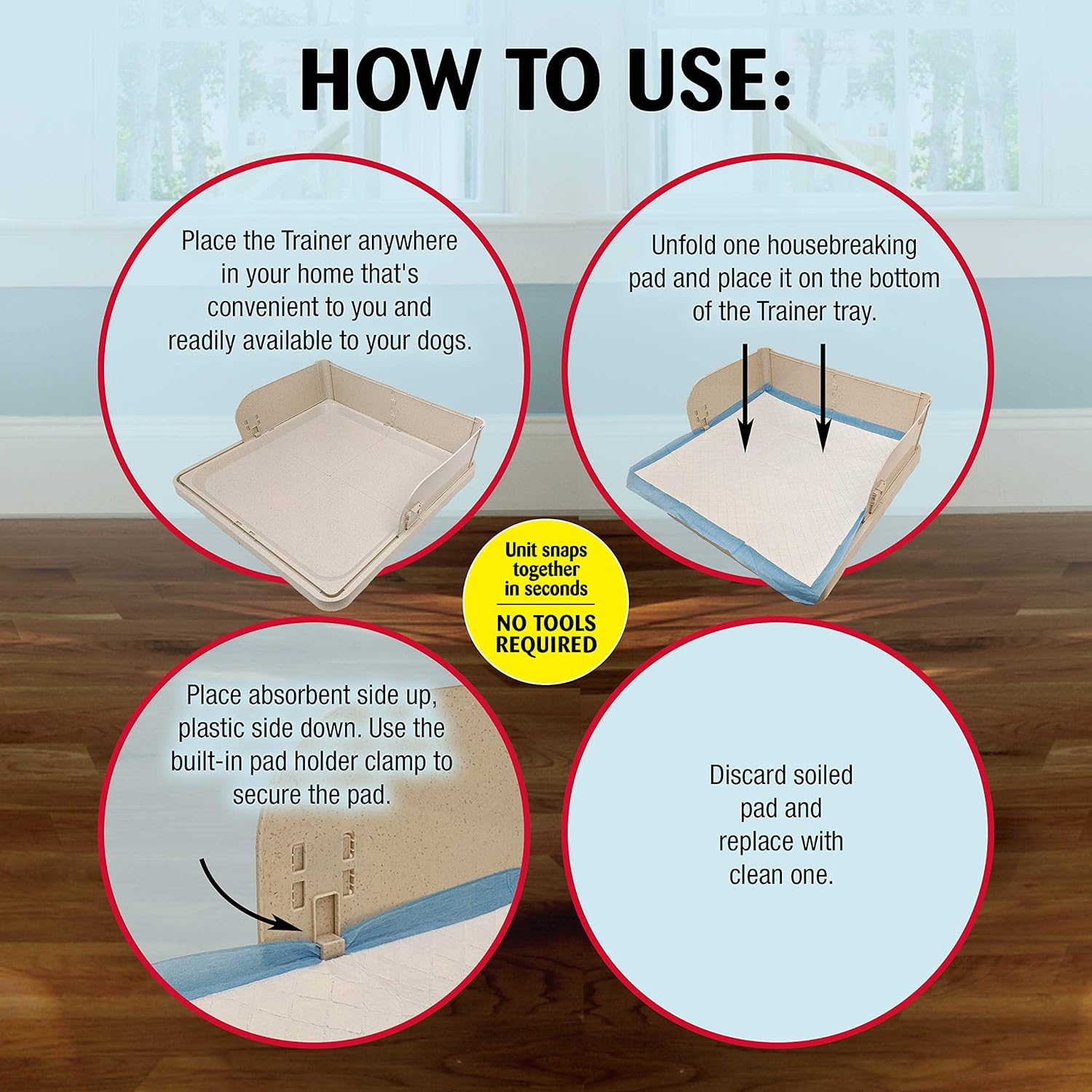 HOW TO USE:

Place the Trainer anywhere in your home that's convenient to you and readily available to your dogs.

Unfold one housebreaking pad and place it on the bottom of the Trainer tray.

Unit snaps together in seconds

NO TOOLS REQUIRED

Place absorbent side up, plastic side down. Use the built-in pad holder clamp to secure the pad.

Discard soiled pad and replace with clean one.