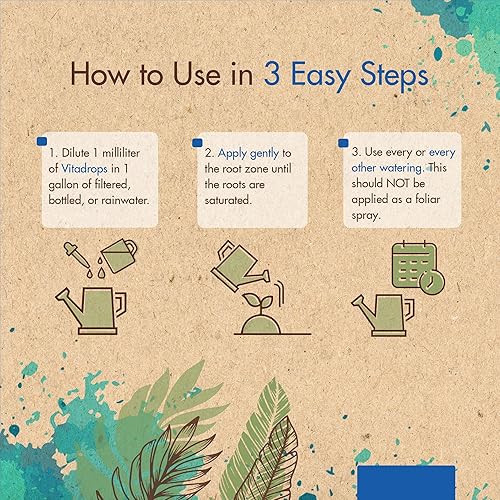 How to Use in 3 Easy Steps

1. Dilute 1 milliliter of Vitadrops in 1 gallon of filtered, bottled, or rainwater.

2. Apply gently to the root zone until the roots are saturated.

3. Use every or every other watering. This should NOT be applied as a foliar spray.