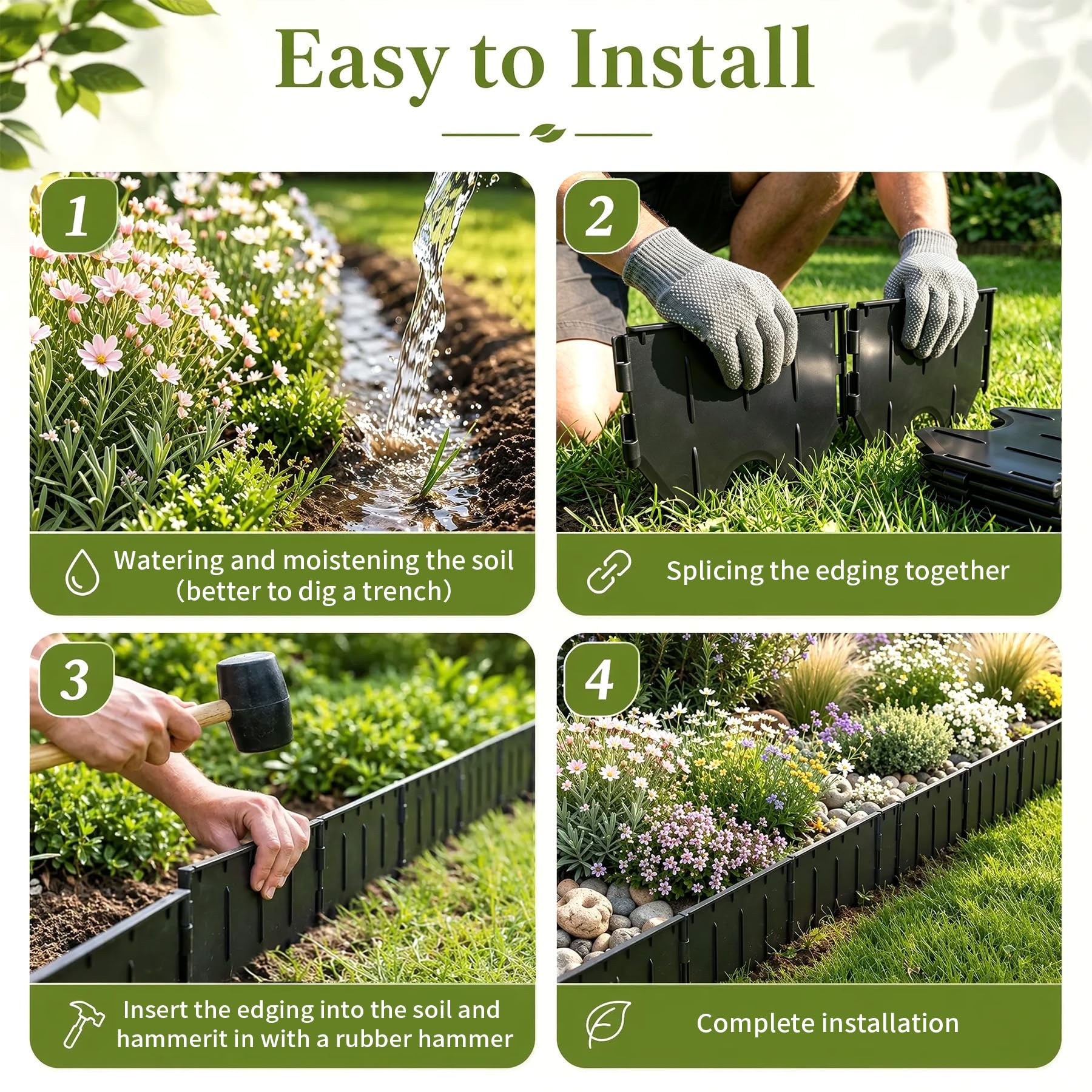 Easy to Install

1

Watering and moistening the soil (better to dig a trench)

2

Splicing the edging together

3

Insert the edging into the soil and hammerit in with a rubber hammer

4

Complete installation