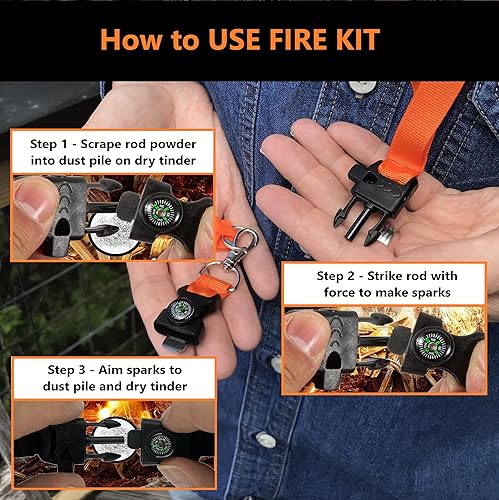 How to USE FIRE KIT

Step 1 - Scrape rod powder into dust pile on dry tinder

Step 2 - Strike rod with force to make sparks

Step 3 - Aim sparks to dust pile and dry tinder