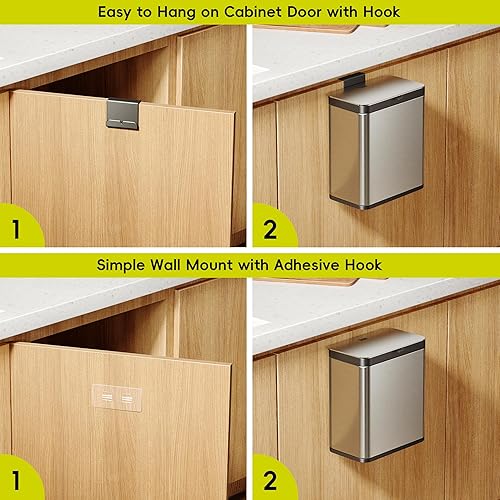 Easy to Hang on Cabinet Door with Hook

1

2

Simple Wall Mount with Adhesive Hook

1

2