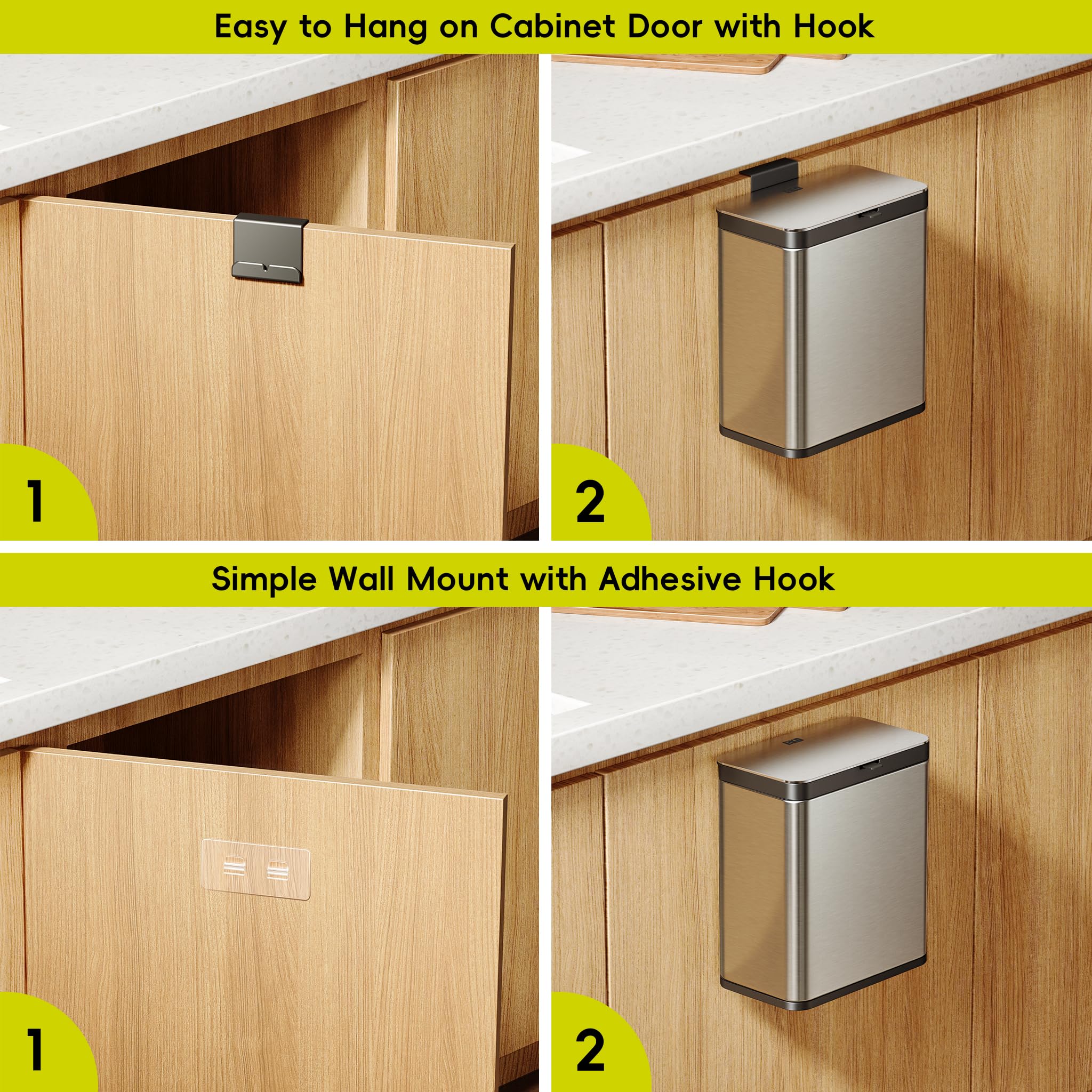 Easy to Hang on Cabinet Door with Hook

1

2

Simple Wall Mount with Adhesive Hook

1

2