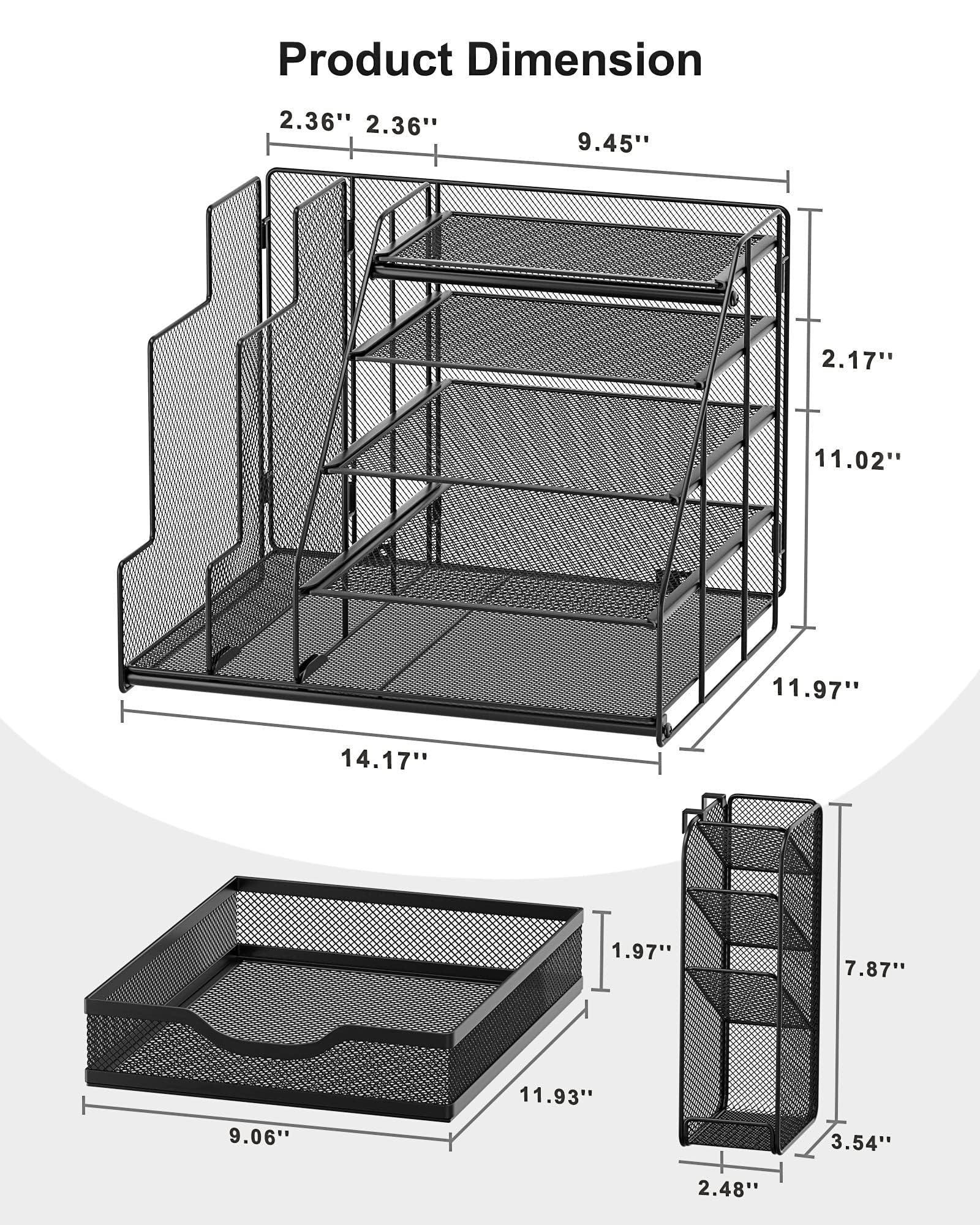 Product Dimension

2.36'' 2.36'' 9.45''

2.17''

11.02''

11.97''

14.17''

1.97''

11.93''

9.06''

7.87''

3.54''

2.48''