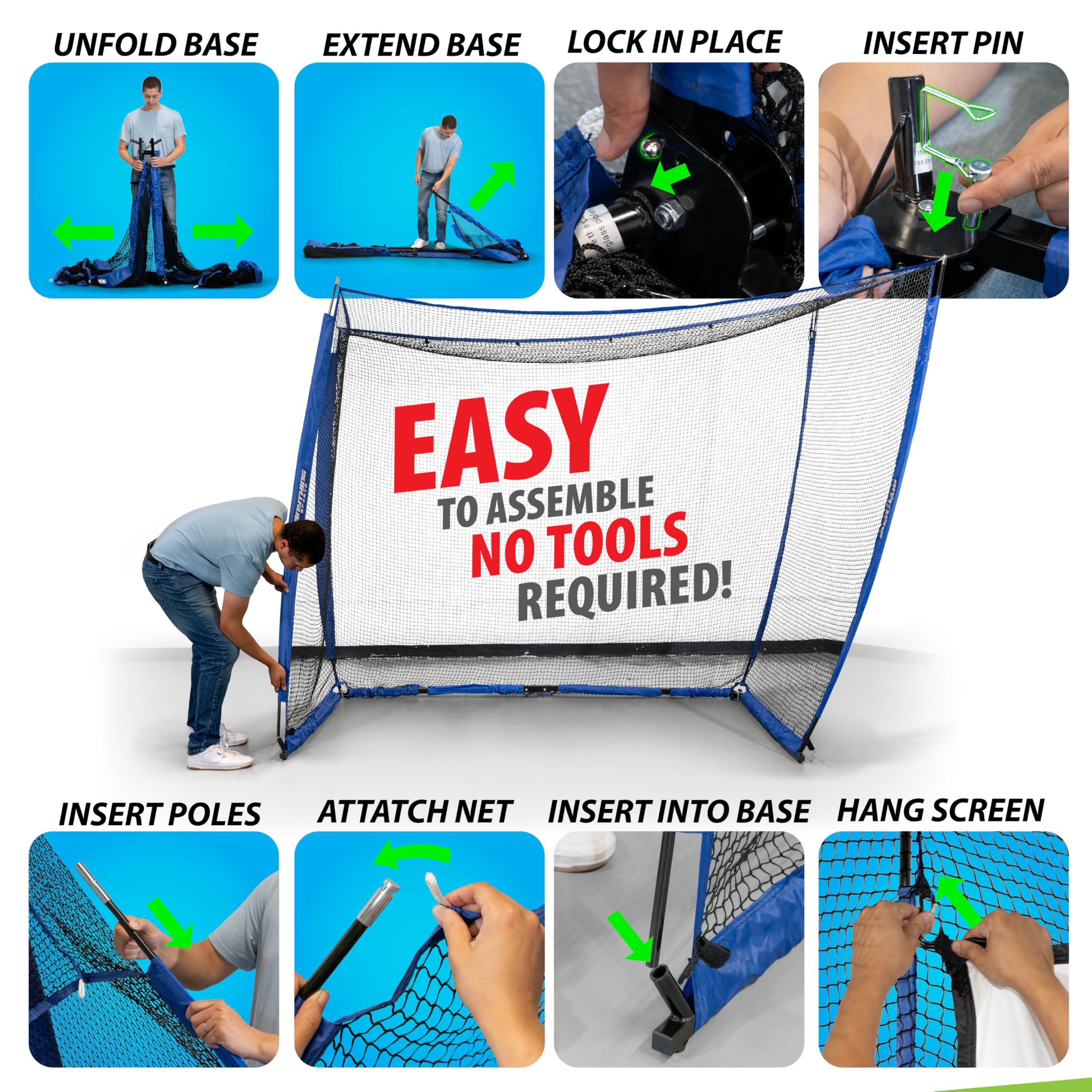 UNFOLD BASE

EXTEND BASE

LOCK IN PLACE

INSERT PIN

EASY TO ASSEMBLE NO TOOLS REQUIRED!

INSERT POLES

ATTATCH NET

INSERT INTO BASE

HANG SCREEN