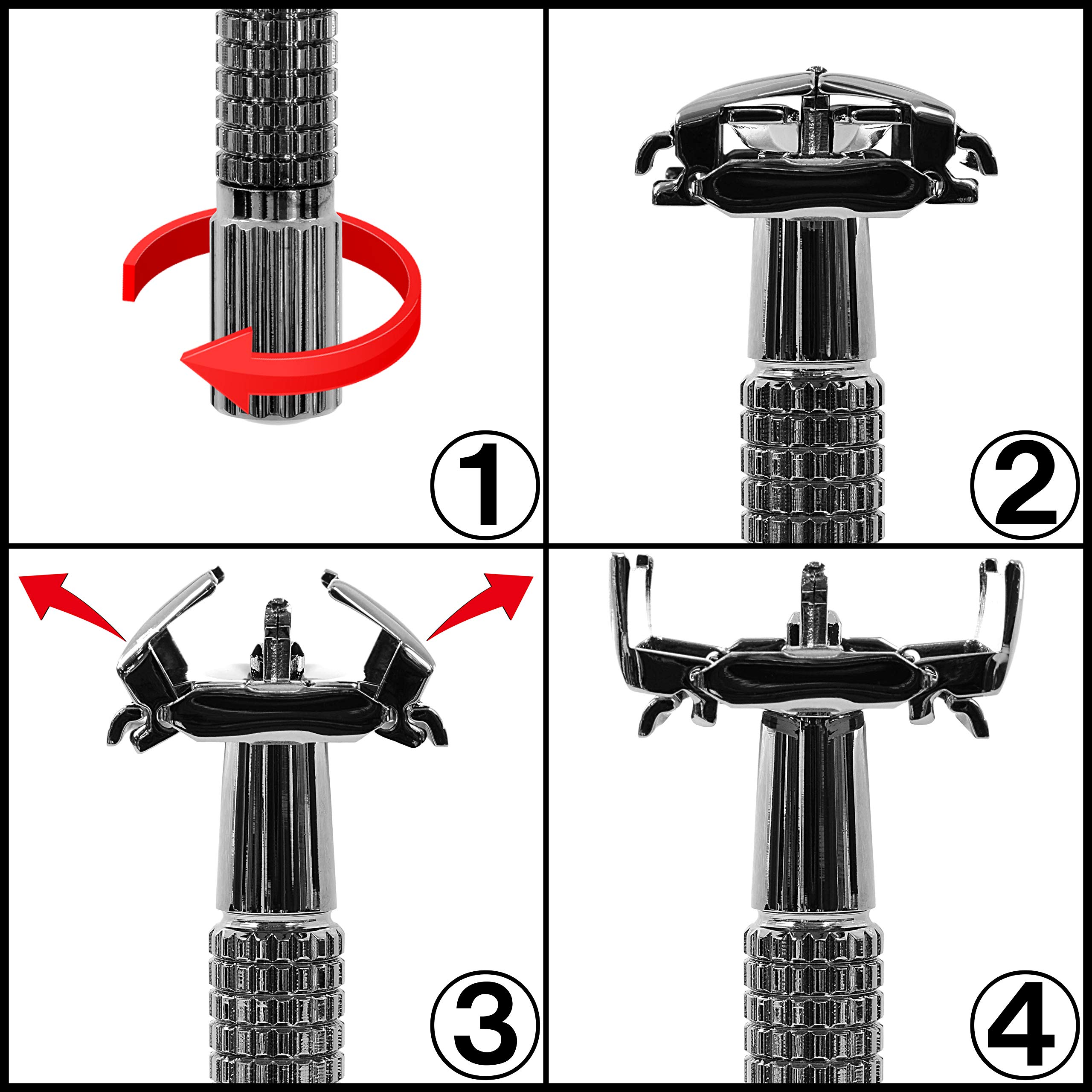 1

2

3

4