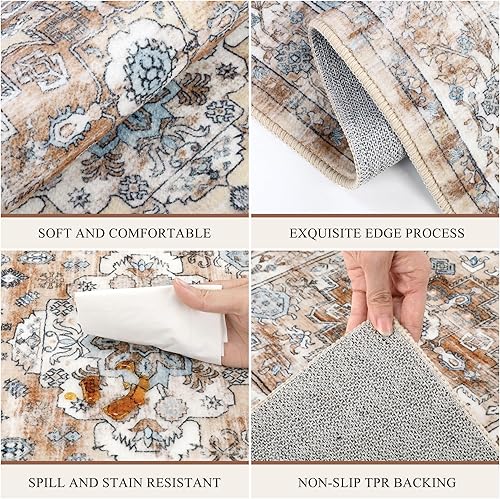 SOFT AND COMFORTABLE

EXQUISITE EDGE PROCESS

SPILL AND STAIN RESISTANT

NON-SLIP TPR BACKING