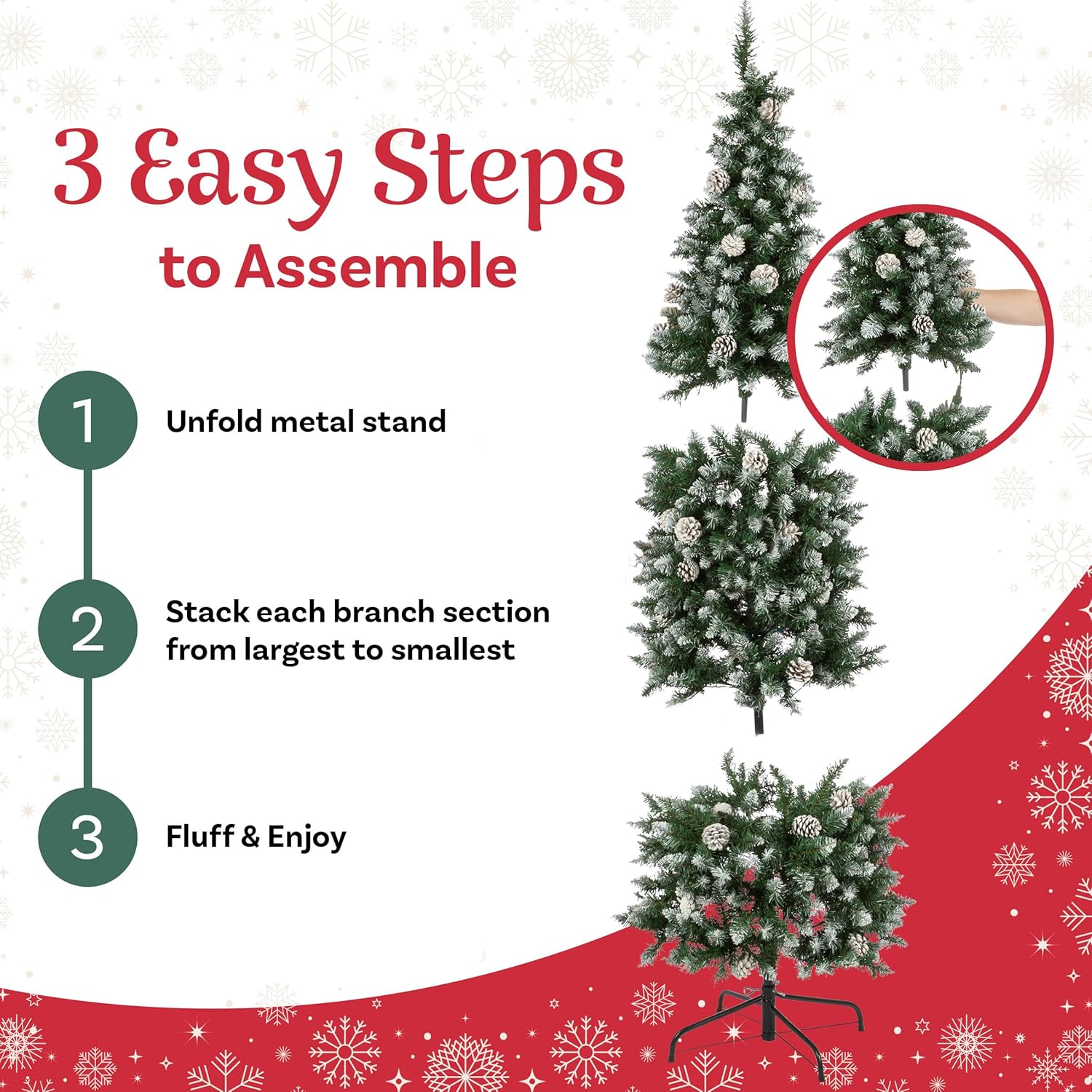 3 Easy Steps
to Assemble

1 Unfold metal stand

2 Stack each branch section from largest to smallest

3 Fluff & Enjoy