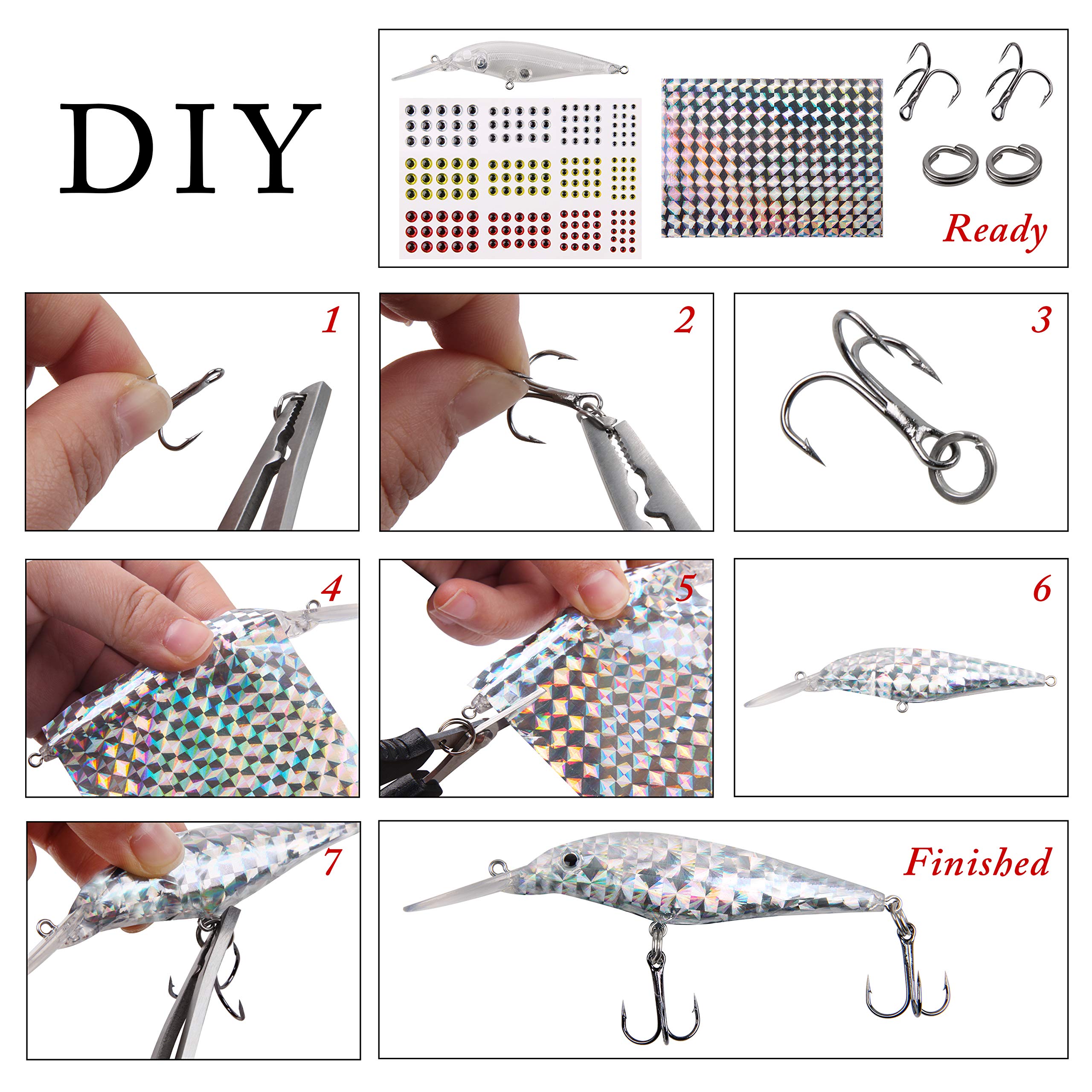 DIY

Ready

1

2

3

4

5

6

7

Finished