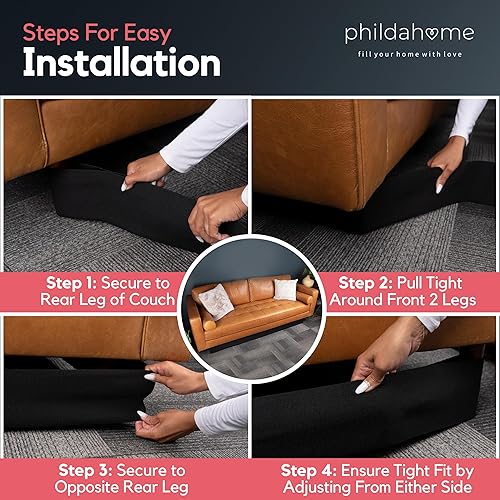 Steps For Easy
Installation

phildahome
fill your home with love

Step 1: Secure to Rear Leg of Couch

Step 2: Pull Tight Around Front 2 Legs

Step 3: Secure to Opposite Rear Leg

Step 4: Ensure Tight Fit by Adjusting From Either Side