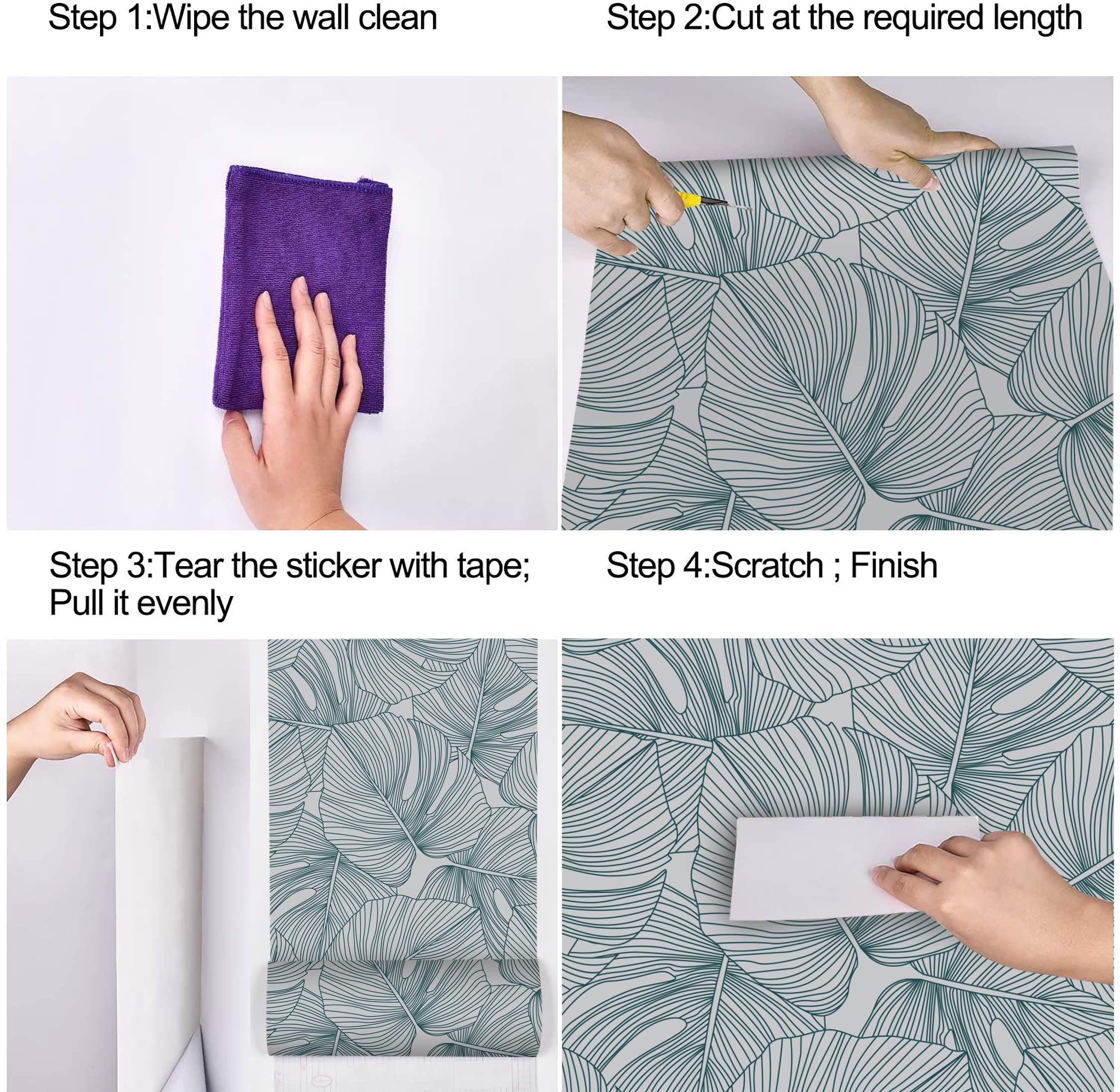 Step 1:Wipe the wall clean

Step 2:Cut at the required length

Step 3:Tear the sticker with tape; Pull it evenly

Step 4:Scratch ; Finish