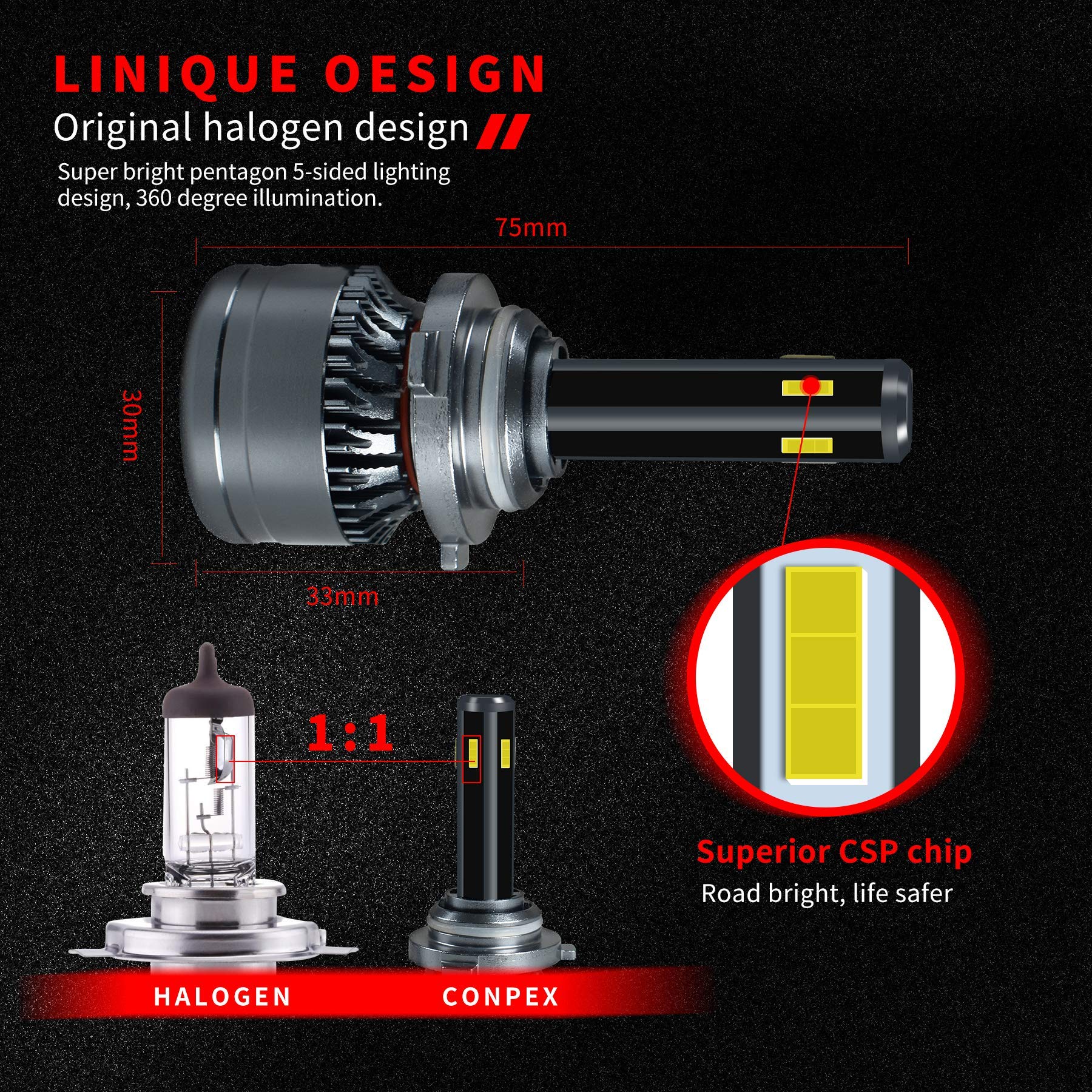 LINIQUE OESIGN

Original halogen design

Super bright pentagon 5-sided lighting design, 360 degree illumination.

75mm

30mm

33mm

1:1

Superior CSP chip

Road bright, life safer

HALOGEN

CONPEX