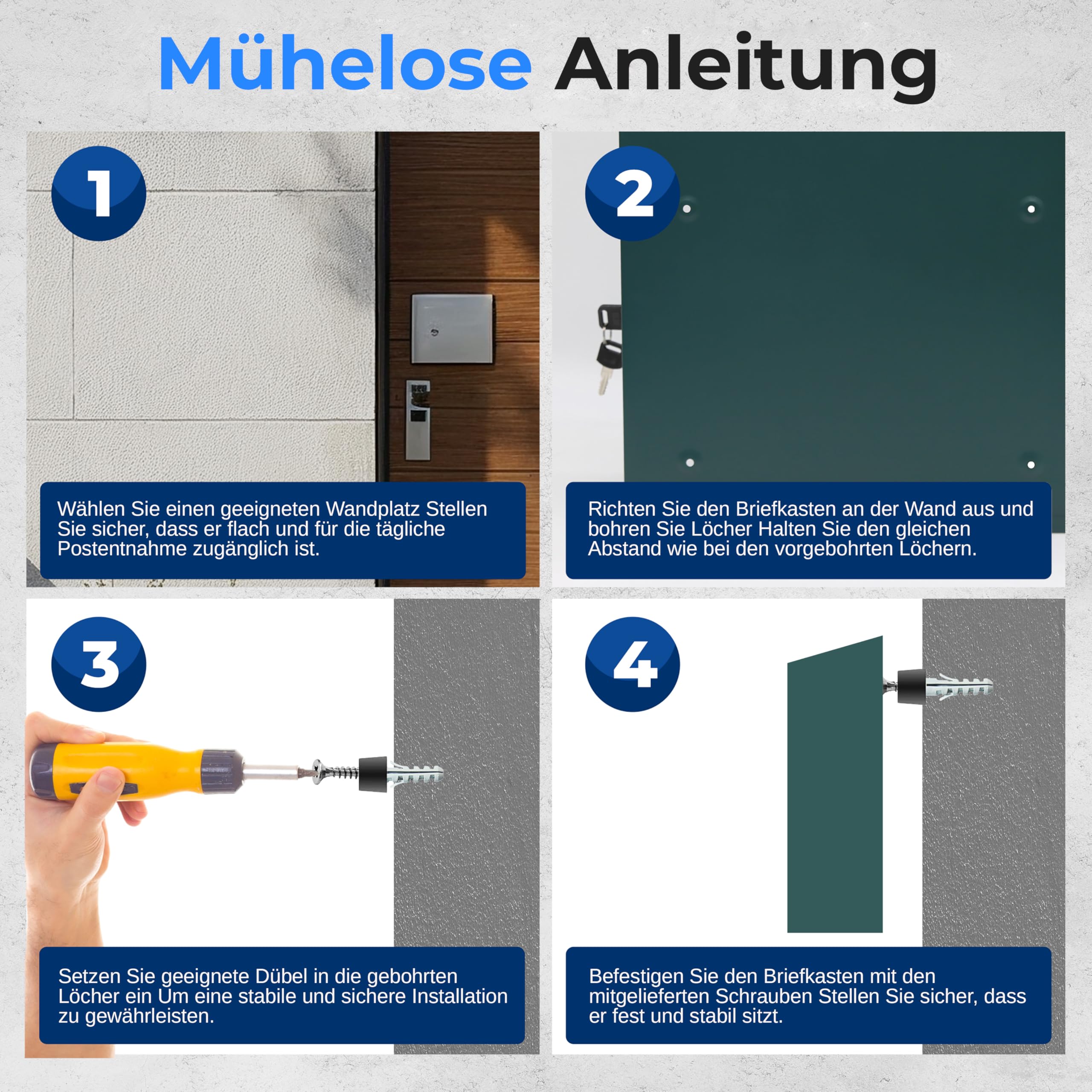 Mühelose Anleitung

1

Wählen Sie einen geeigneten Wandplatz Stellen Sie sicher, dass er flach und für die tägliche Postentnahme zugänglich ist.

2

Richten Sie den Briefkasten an der Wand aus und bohren Sie Löcher Halten Sie den gleichen Abstand wie bei den vorgebohrten Löchern.

3

Setzen Sie geeignete Dübel in die gebohrten Löcher ein Um eine stabile und sichere Installation zu gewährleisten.

4

Befestigen Sie den Briefkasten mit den mitgelieferten Schrauben Stellen Sie sicher, dass er fest und stabil sitzt.