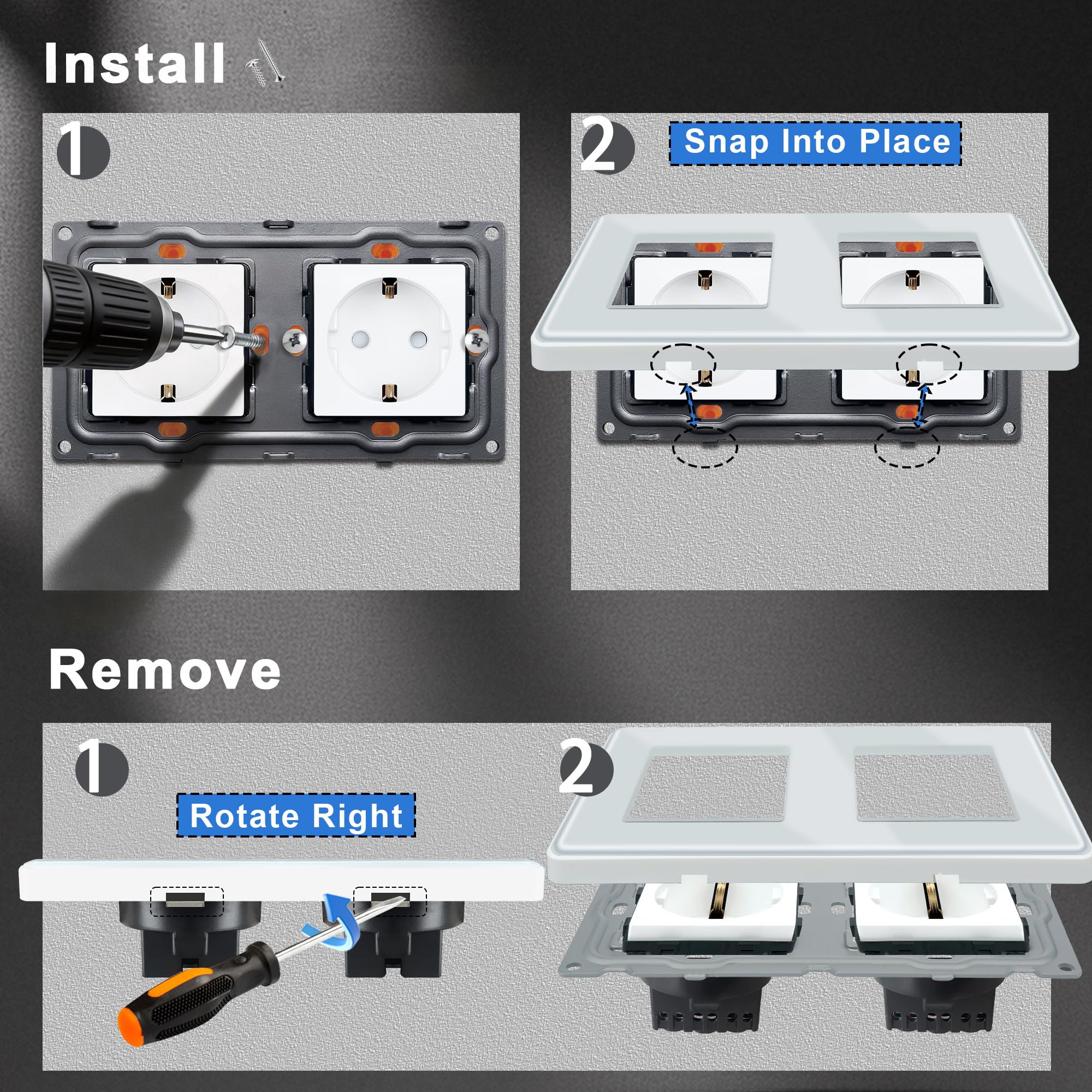 Install

1

2

Snap Into Place

Remove

1

Rotate Right

2