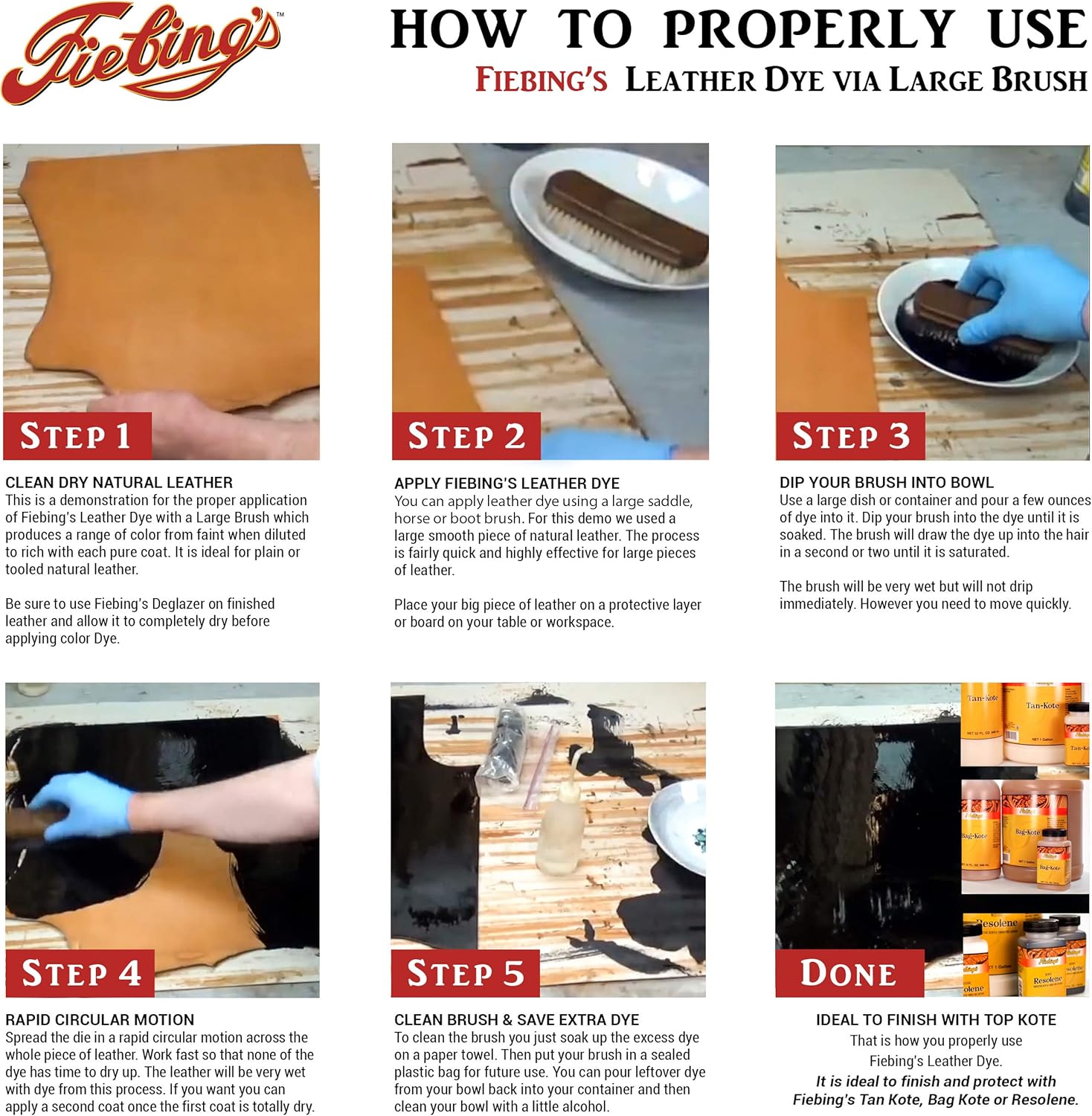 Fiebing's™

HOW TO PROPERLY USE
FIEBING'S LEATHER DYE VIA LARGE BRUSH

STEP 1

CLEAN DRY NATURAL LEATHER
This is a demonstration for the proper application of Fiebing's Leather Dye with a Large Brush which produces a range of color from faint when diluted to rich with each pure coat. It is ideal for plain or tooled natural leather.

Be sure to use Fiebing's Deglazer on finished leather and allow it to completely dry before applying color Dye.

STEP 2

APPLY FIEBING'S LEATHER DYE
You can apply leather dye using a large saddle, horse or boot brush. For this demo we used a large smooth piece of natural leather. The process is fairly quick and highly effective for large pieces of leather.

Place your big piece of leather on a protective layer or board on your table or workspace.

STEP 3

DIP YOUR BRUSH INTO BOWL
Use a large dish or container and pour a few ounces of dye into it. Dip your brush into the dye until it is soaked. The brush will draw the dye up into the hair in a second or two until it is saturated.

The brush will be very wet but will not drip immediately. However you need to move quickly.

STEP 4

RAPID CIRCULAR MOTION
Spread the die in a rapid circular motion across the whole piece of leather. Work fast so that none of the dye has time to dry up. The leather will be very wet with dye from this process. If you want you can apply a second coat once the first coat is totally dry.

STEP 5

CLEAN BRUSH & SAVE EXTRA DYE
To clean the brush you just soak up the excess dye on a paper towel. Then put your brush in a sealed plastic bag for future use. You can pour leftover dye from your bowl back into your container and then clean your bowl with a little alcohol.

Tan-Kote
Tan-Kote
Bag-Kote
Bag-Kote
Bag-Kote
Resolene
Resolene
DONE

IDEAL TO FINISH WITH TOP KOTE
That is how you properly use Fiebing's Leather Dye.
It is ideal to finish and protect with Fiebing's Tan Kote, Bag Kote or Resolene.