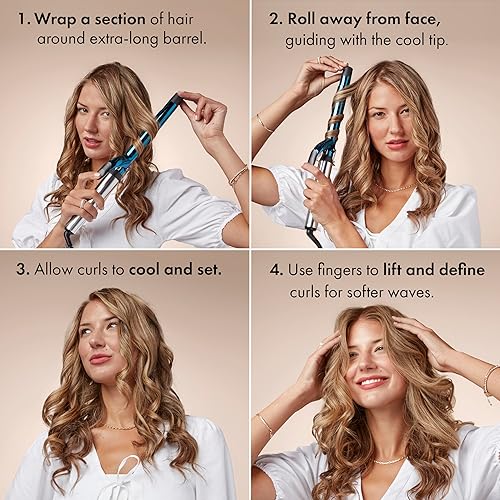 1. Wrap a section of hair around extra-long barrel.

2. Roll away from face, guiding with the cool tip.

3. Allow curls to cool and set.

4. Use fingers to lift and define curls for softer waves.