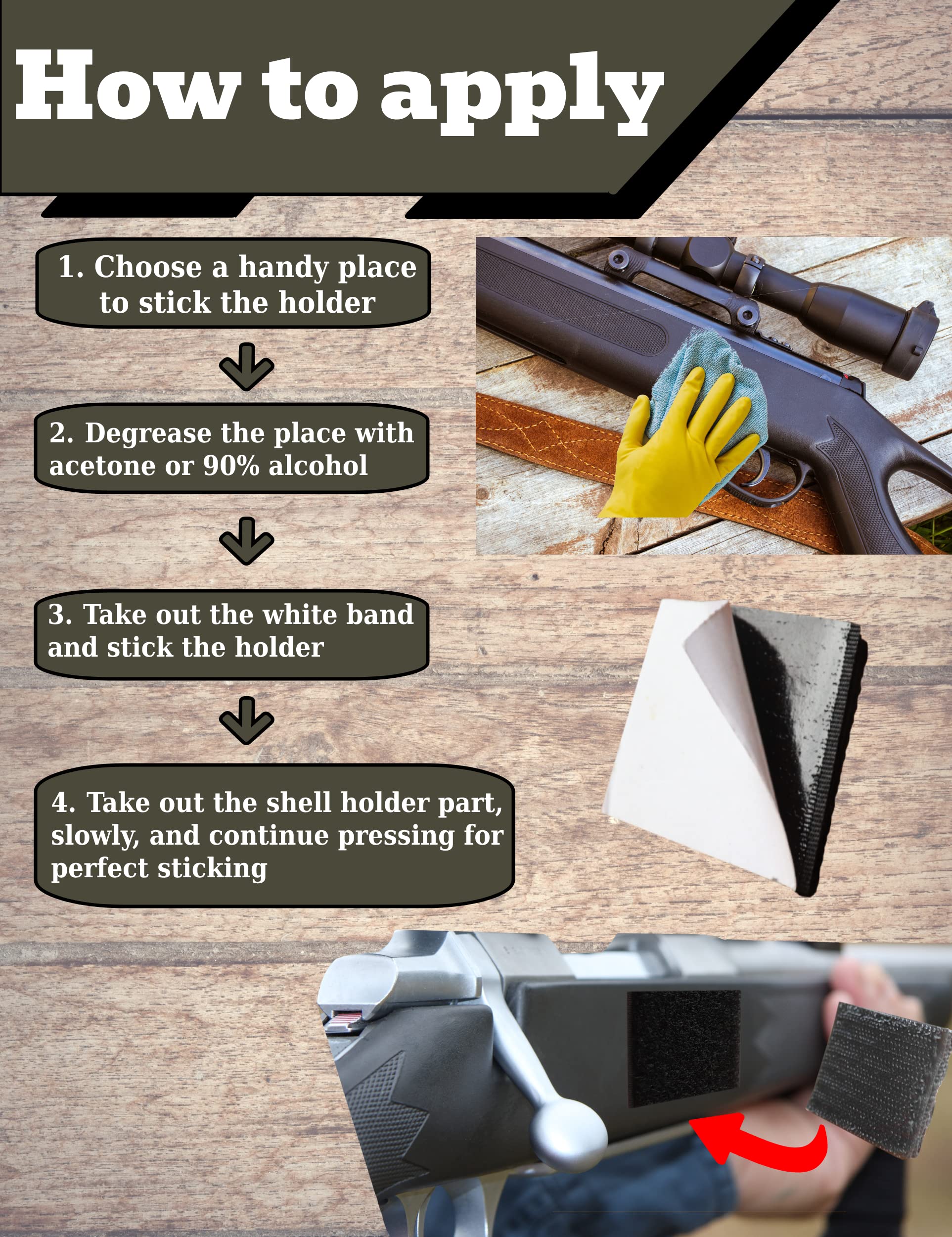 How to apply

1. Choose a handy place to stick the holder

2. Degrease the place with acetone or 90% alcohol

3. Take out the white band and stick the holder

4. Take out the shell holder part, slowly, and continue pressing for perfect sticking