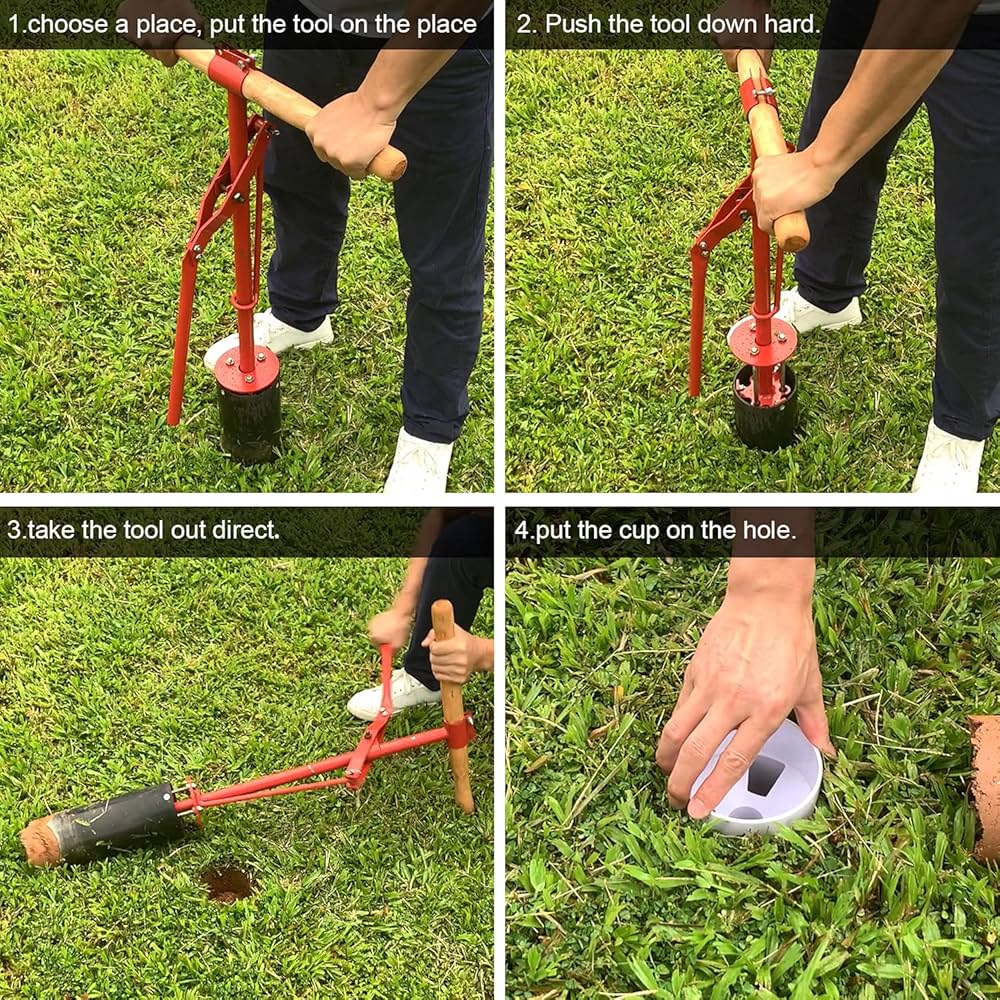 1.choose a place, put the tool on the place

2. Push the tool down hard.

3.take the tool out direct.

4.put the cup on the hole.